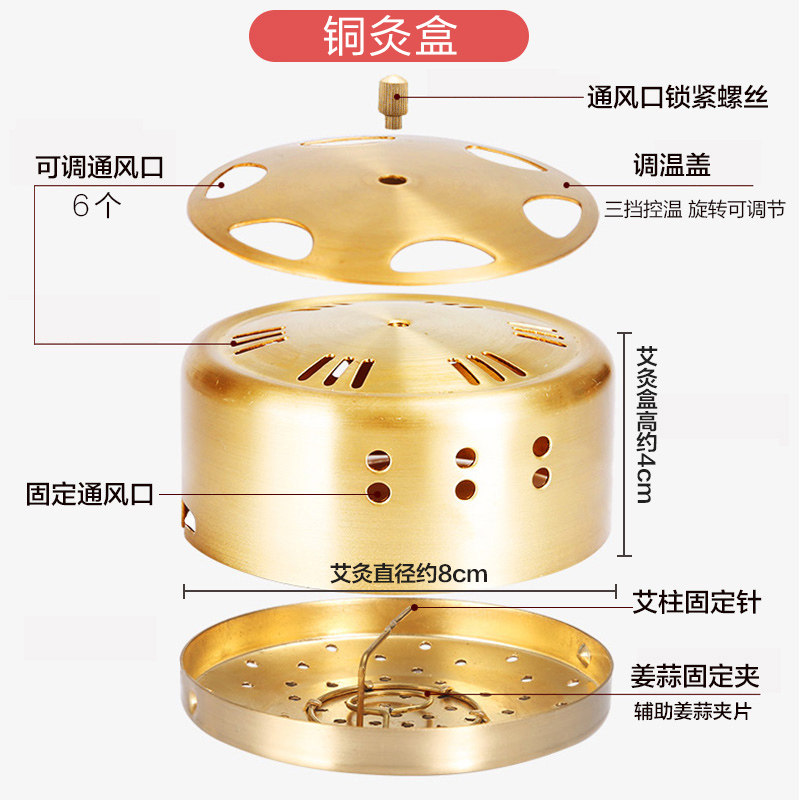 铜灸盒

通风口锁紧螺丝

可调通风口
6个

调温盖
三挡控温 旋转可调节

艾灸盒高约4cm

固定通风口

艾灸直径约8cm

艾柱固定针

姜蒜固定夹
辅助姜蒜夹片