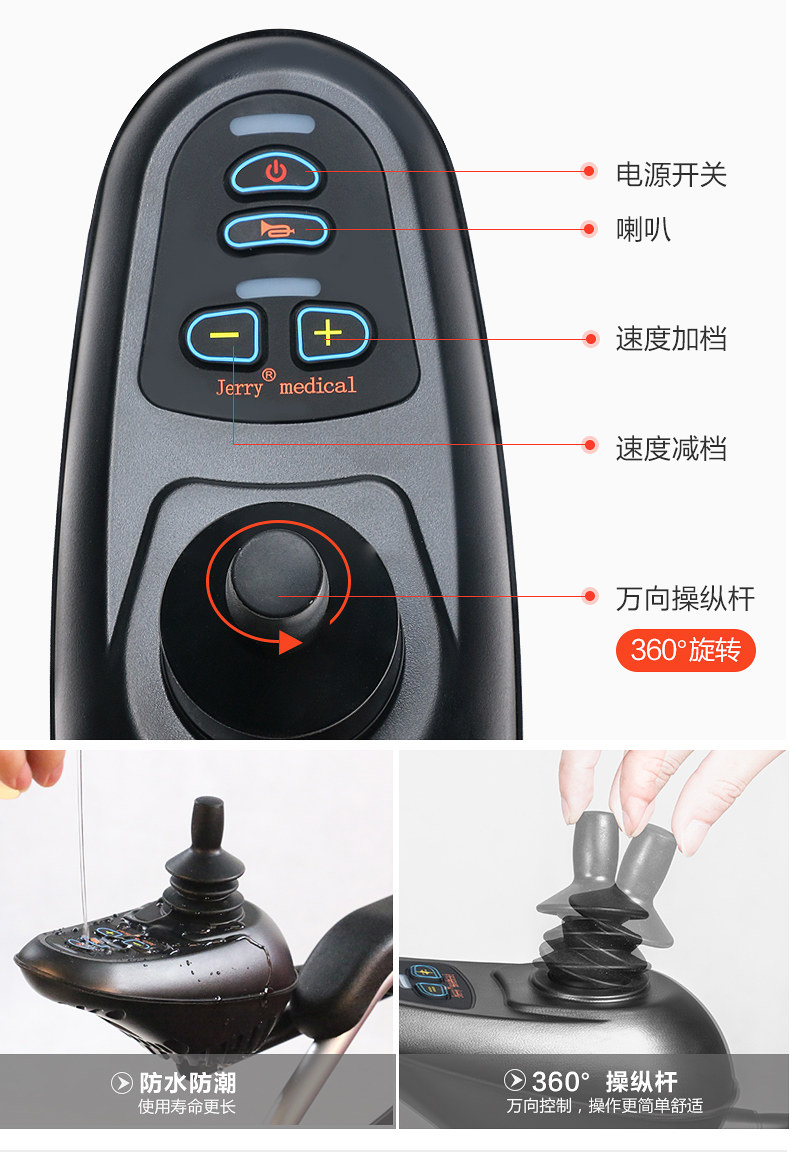 Jerry® medical

电源开关

喇叭

速度加档

速度减档

万向操纵杆

360°旋转

防水防潮
使用寿命更长

360° 操纵杆
万向控制，操作更简单舒适