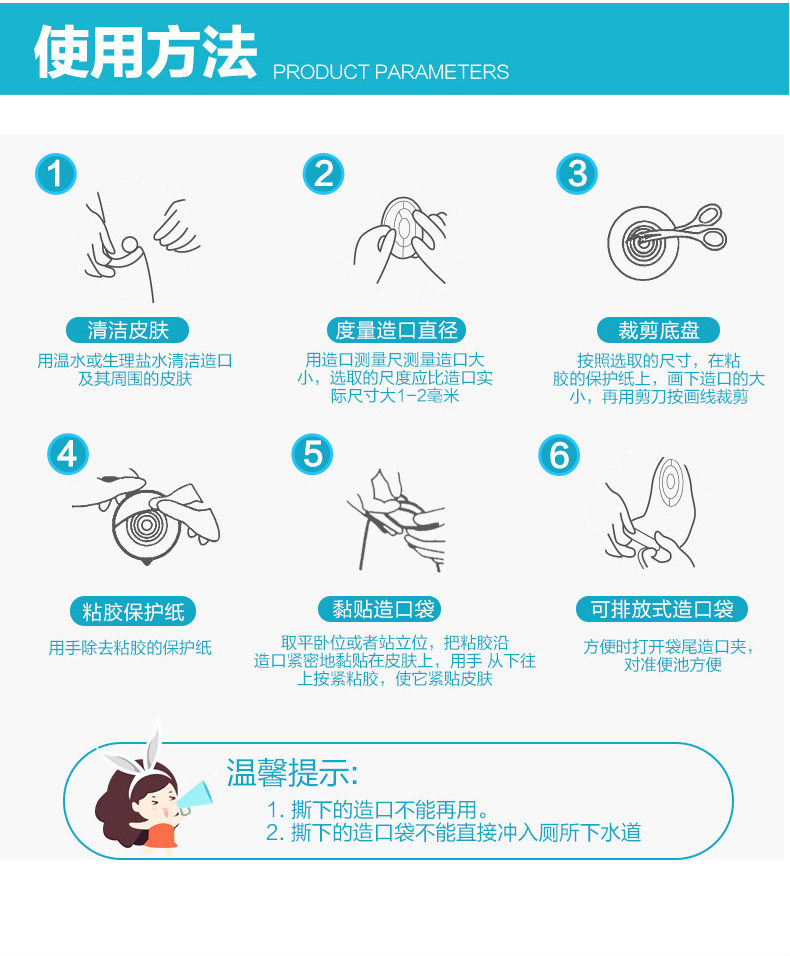 使用方法 PRODUCT PARAMETERS

1

清洁皮肤

用温水或生理盐水清洁造口及其周围的皮肤

2

度量造口直径

用造口测量尺测量造口大小，选取的尺度应比造口实际尺寸大1-2毫米

3

裁剪底盘

按照选取的尺寸，在粘胶的保护纸上，画下造口的大小，再用剪刀按画线裁剪

4

粘胶保护纸

用手除去粘胶的保护纸

5

黏贴造口袋

取平卧位或者站立位，把粘胶沿造口紧密地黏贴在皮肤上，用手 从下往上按紧粘胶，使它紧贴皮肤

6

可排放式造口袋

方便时打开袋尾造口夹，对准便池方便

温馨提示:

1. 撕下的造口不能再用。
2. 撕下的造口袋不能直接冲入厕所下水道