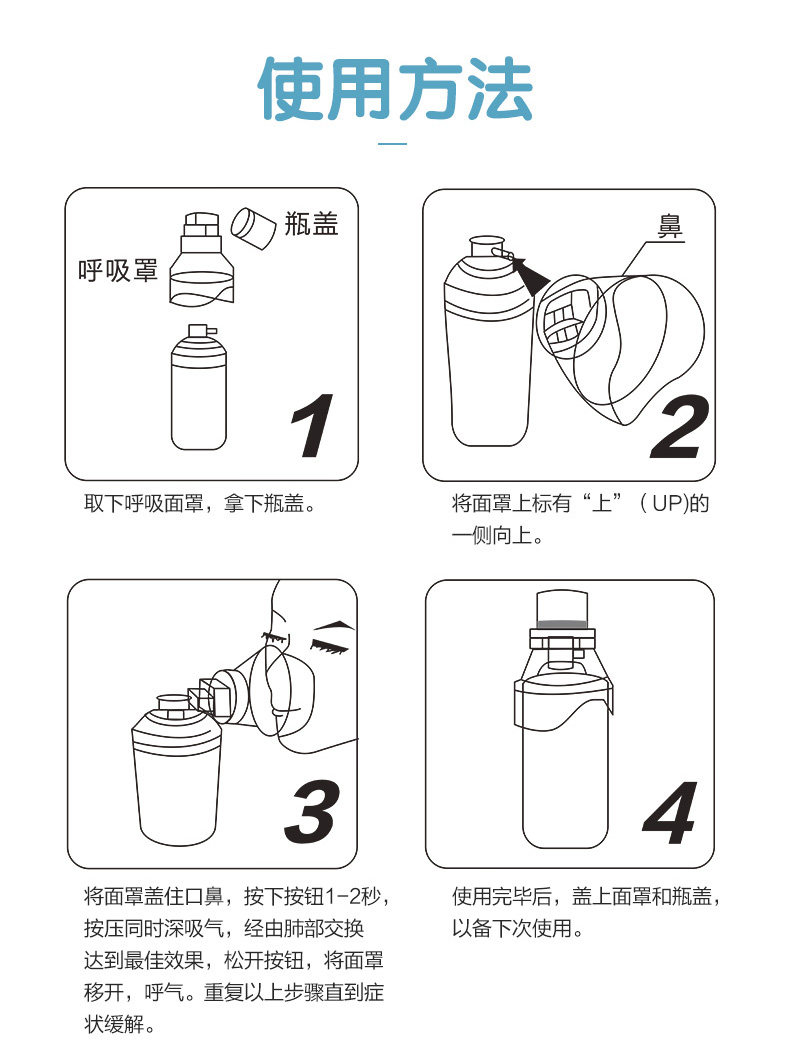 使用方法

瓶盖
呼吸罩
1

取下呼吸面罩，拿下瓶盖。

鼻
2

将面罩上标有“上”（UP)的一侧向上。

3

将面罩盖住口鼻，按下按钮1-2秒，按压同时深吸气，经由肺部交换达到最佳效果，松开按钮，将面罩移开，呼气。重复以上步骤直到症状缓解。

4

使用完毕后，盖上面罩和瓶盖，以备下次使用。