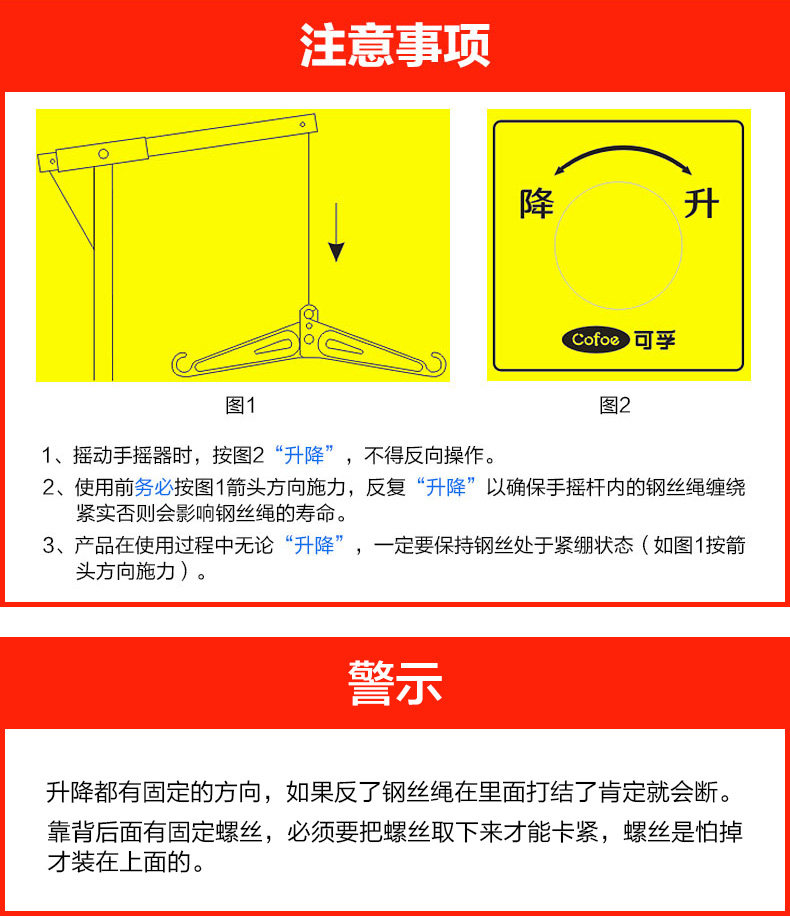 注意事项

降

升

Cofoe 可孚

图1

图2

1、摇动手摇器时，按图2“升降”，不得反向操作。

2、使用前务必按图1箭头方向施力，反复“升降”以确保手摇杆内的钢丝绳缠绕紧实否则会影响钢丝绳的寿命。

3、产品在使用过程中无论“升降”，一定要保持钢丝处于紧绷状态（如图1按箭头方向施力）。

警示

升降都有固定的方向，如果反了钢丝绳在里面打结了肯定就会断。

靠背后面有固定螺丝，必须要把螺丝取下来才能卡紧，螺丝是怕掉才装在上面的。