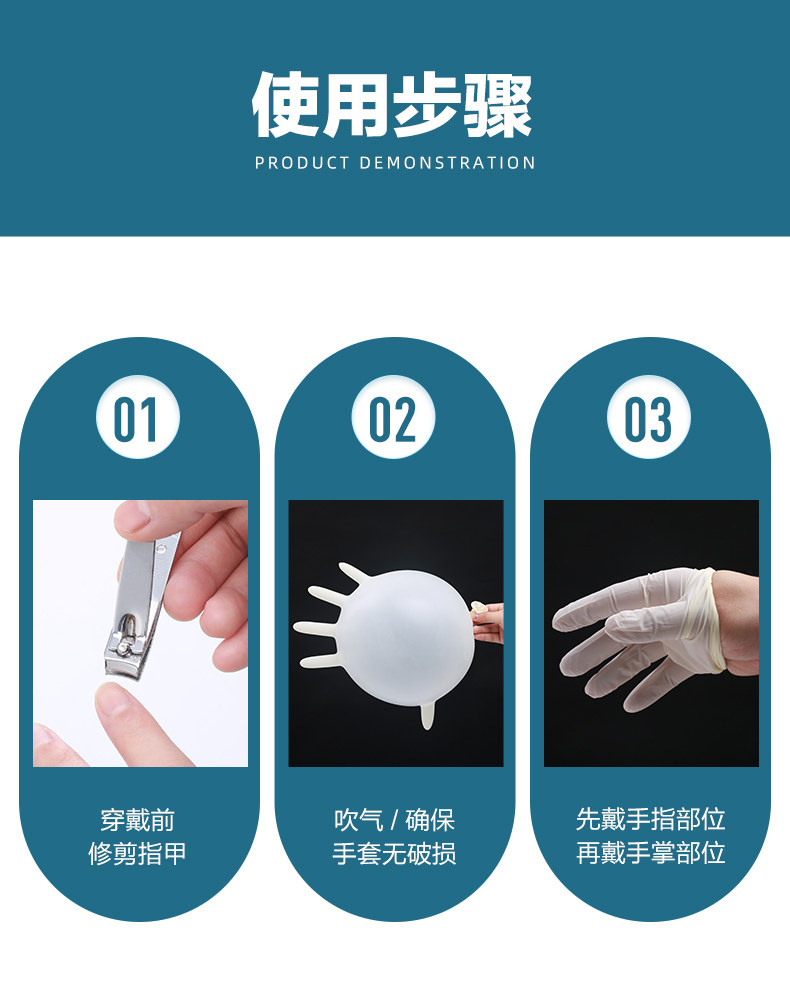 使用步骤
PRODUCT DEMONSTRATION

01

穿戴前
修剪指甲

02

吹气 / 确保
手套无破损

03

先戴手指部位
再戴手掌部位