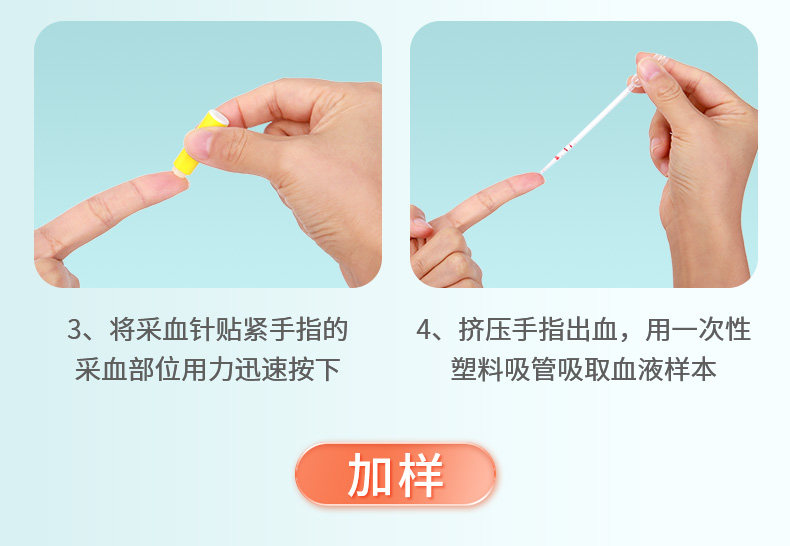 3、将采血针贴紧手指的采血部位用力迅速按下

4、挤压手指出血，用一次性塑料吸管吸取血液样本

加样