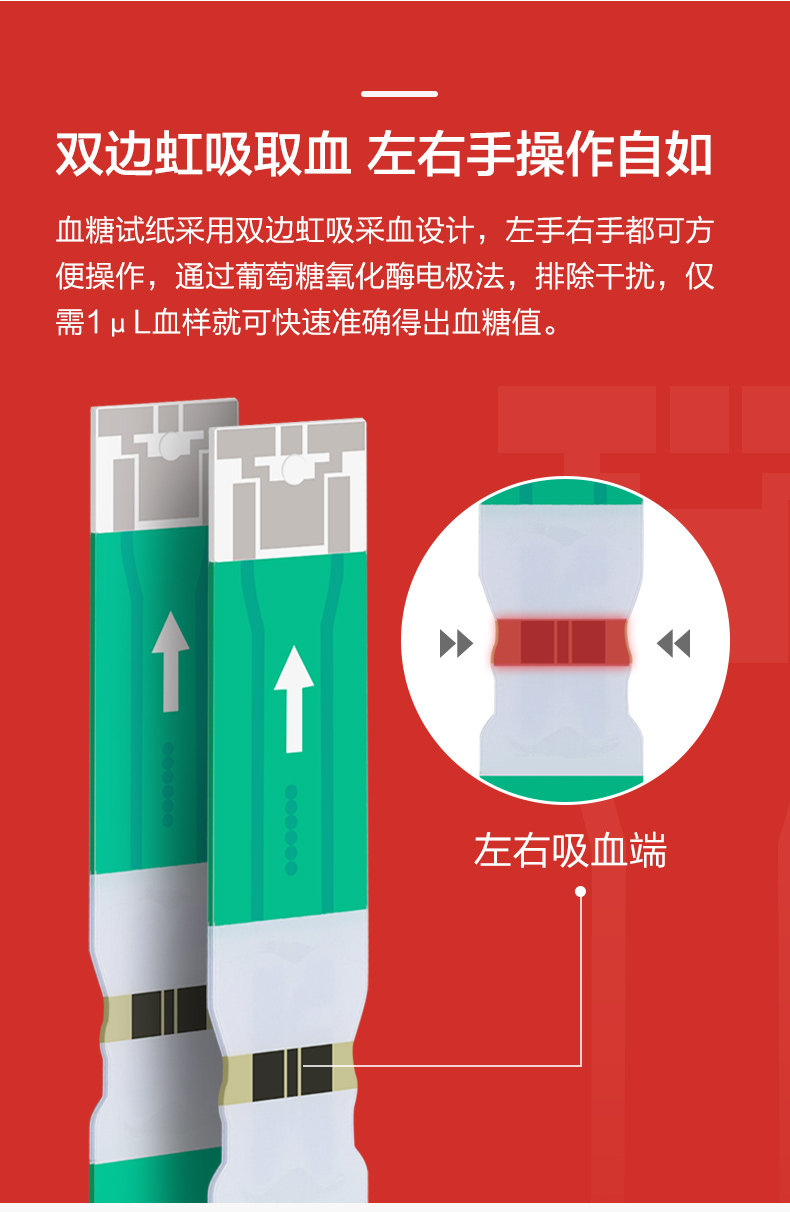 双边虹吸取血 左右手操作自如

血糖试纸采用双边虹吸采血设计，左手右手都可方便操作，通过葡萄糖氧化酶电极法，排除干扰，仅需1μL血样就可快速准确得出血糖值。

左右吸血端