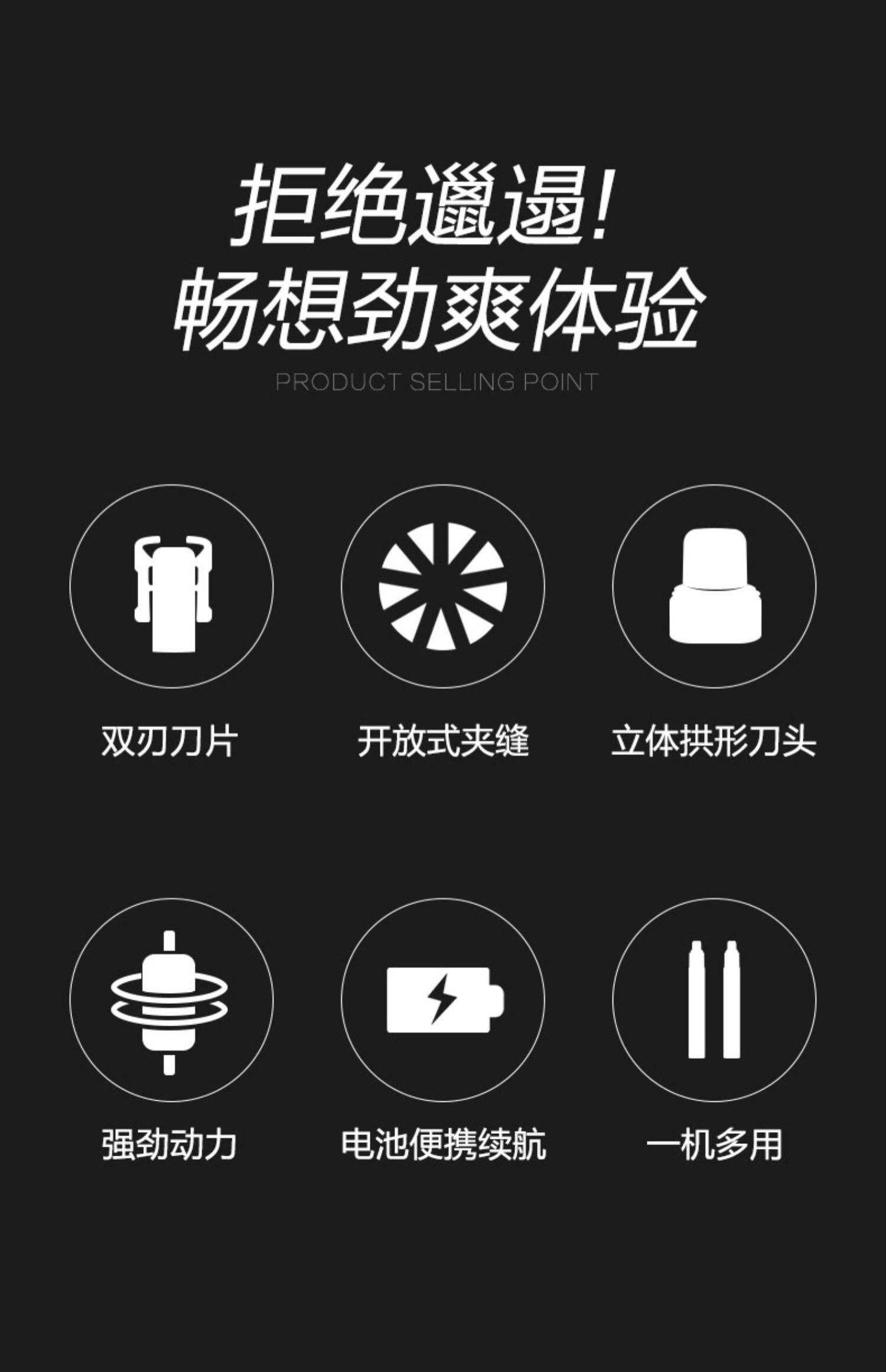 拒绝邋遢!
畅想劲爽体验

PRODUCT SELLING POINT

双刃刀片

开放式夹缝

立体拱形刀头

强劲动力

电池便携续航

一机多用