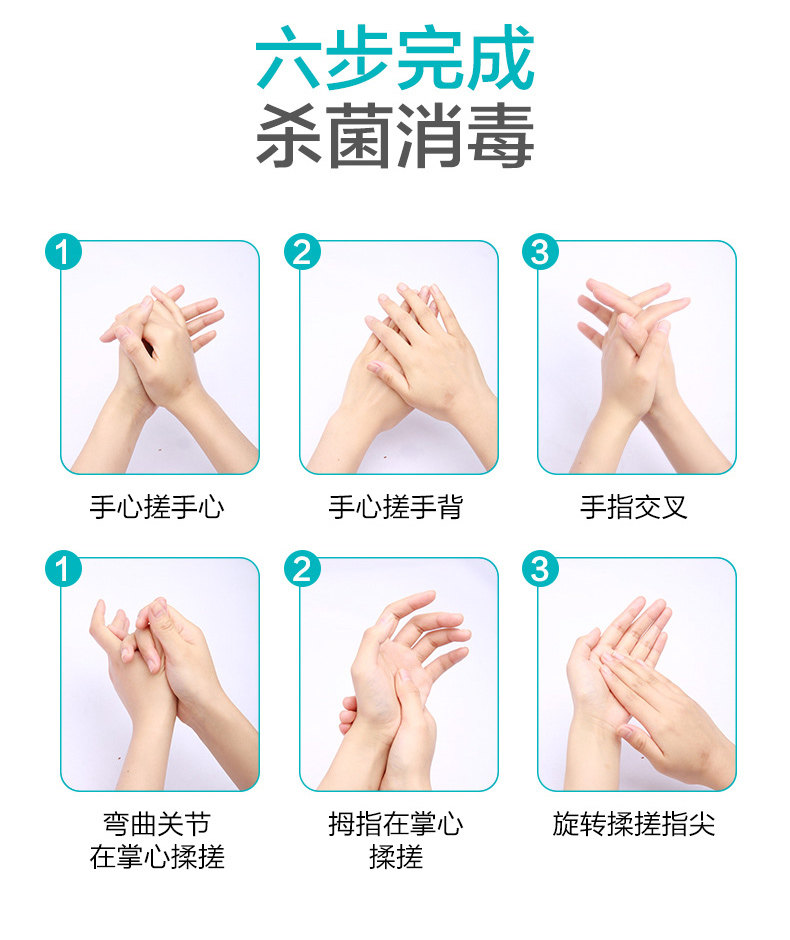 六步完成
杀菌消毒

1
手心搓手心

2
手心搓手背

3
手指交叉

1
弯曲关节
在掌心揉搓

2
拇指在掌心
揉搓

3
旋转揉搓指尖