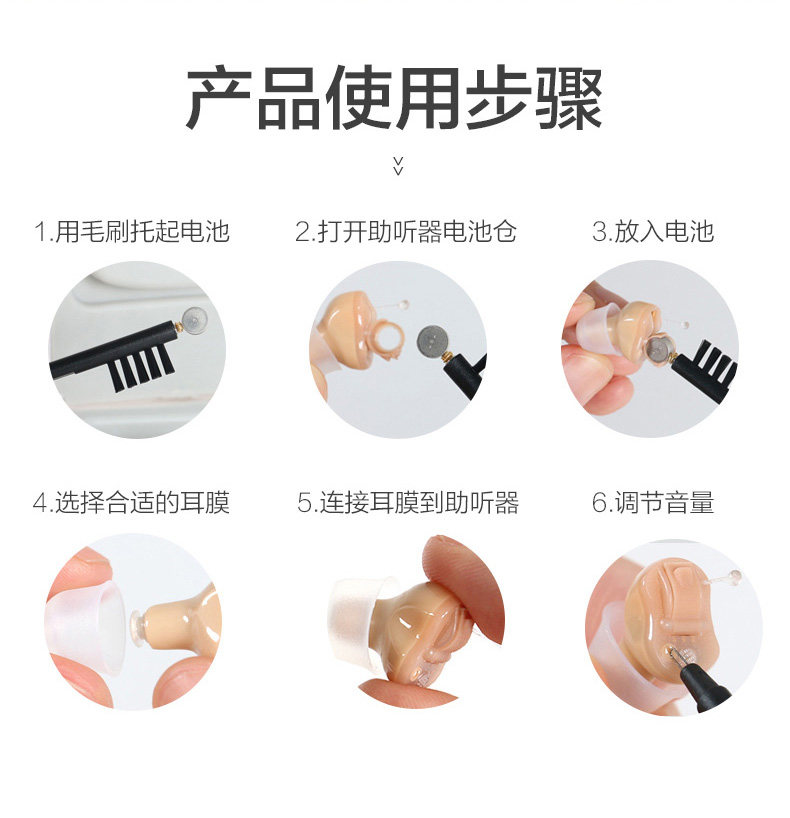 产品使用步骤

1.用毛刷托起电池

2.打开助听器电池仓

3.放入电池

4.选择合适的耳膜

5.连接耳膜到助听器

6.调节音量