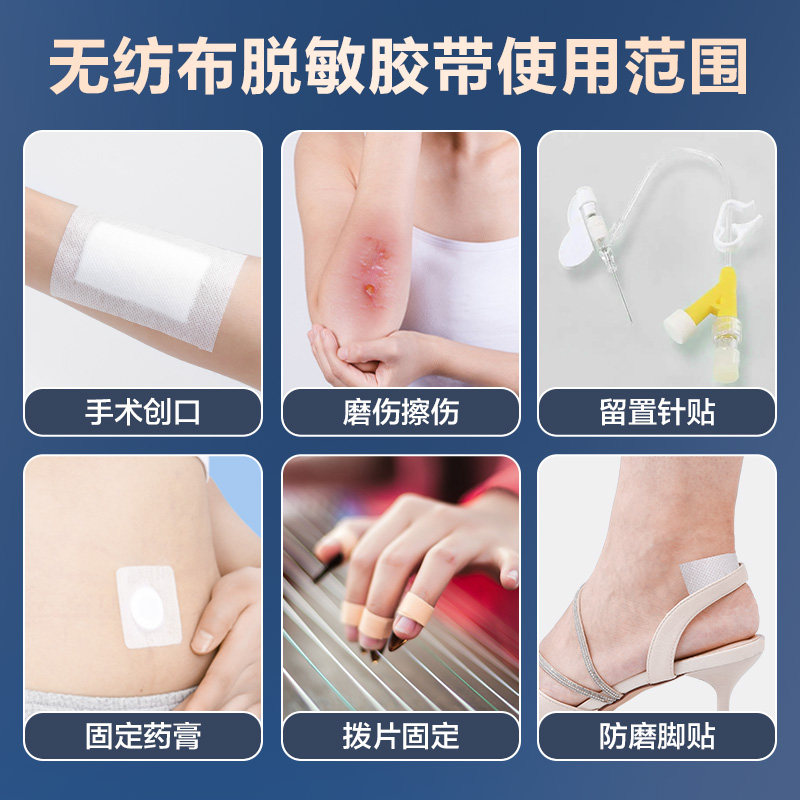 无纺布脱敏胶带使用范围

手术创口

磨伤擦伤

留置针贴

固定药膏

拨片固定

防磨脚贴