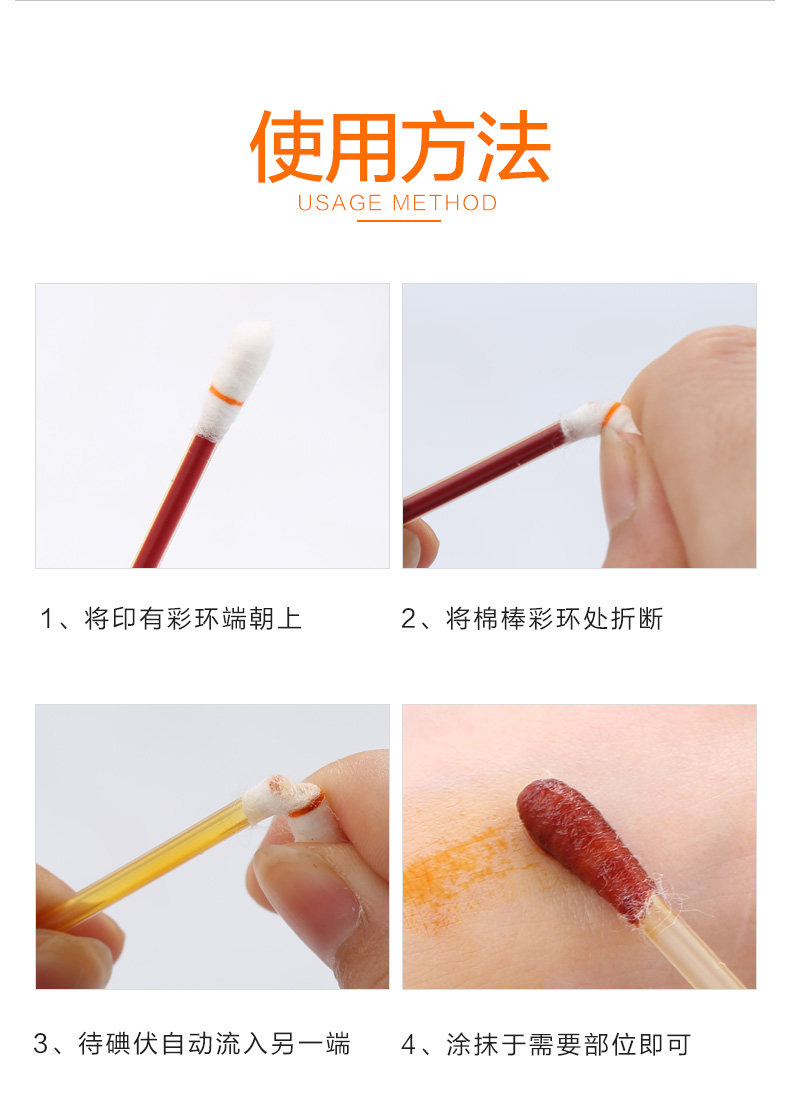 使用方法
USAGE METHOD

1、将印有彩环端朝上

2、将棉棒彩环处折断

3、待碘伏自动流入另一端

4、涂抹于需要部位即可