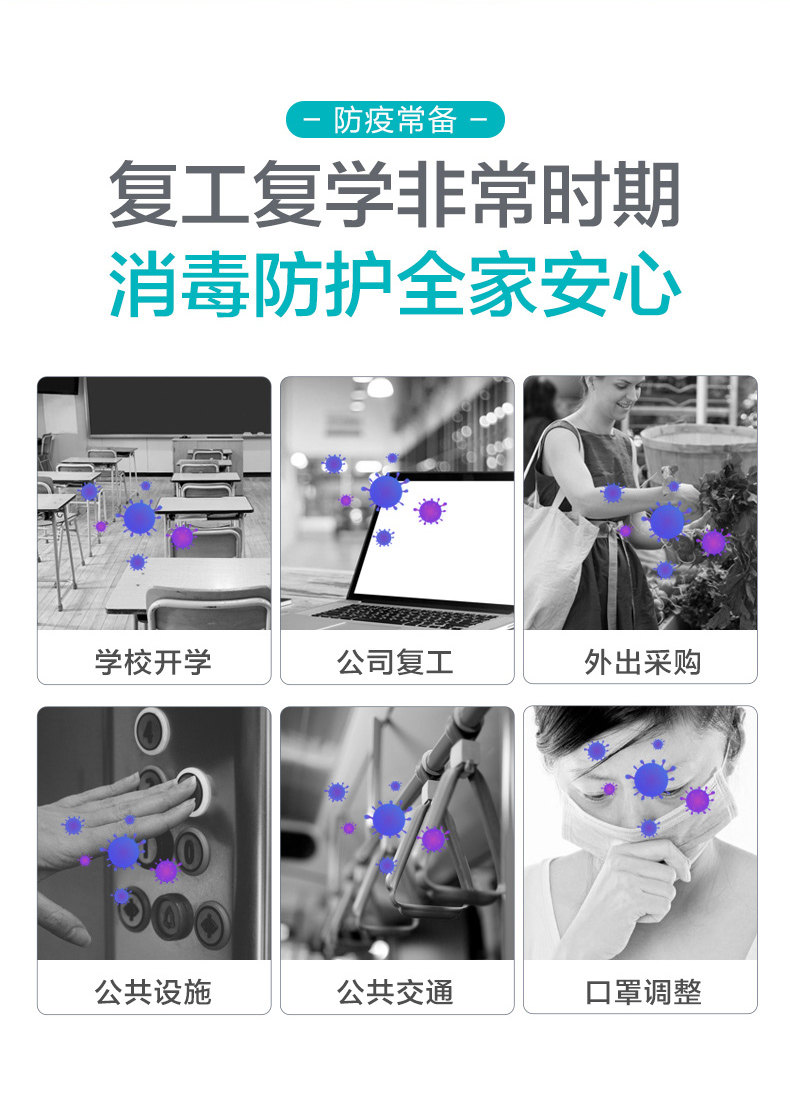 - 防疫常备 -

复工复学非常时期
消毒防护全家安心

学校开学

公司复工

外出采购

公共设施

公共交通

口罩调整