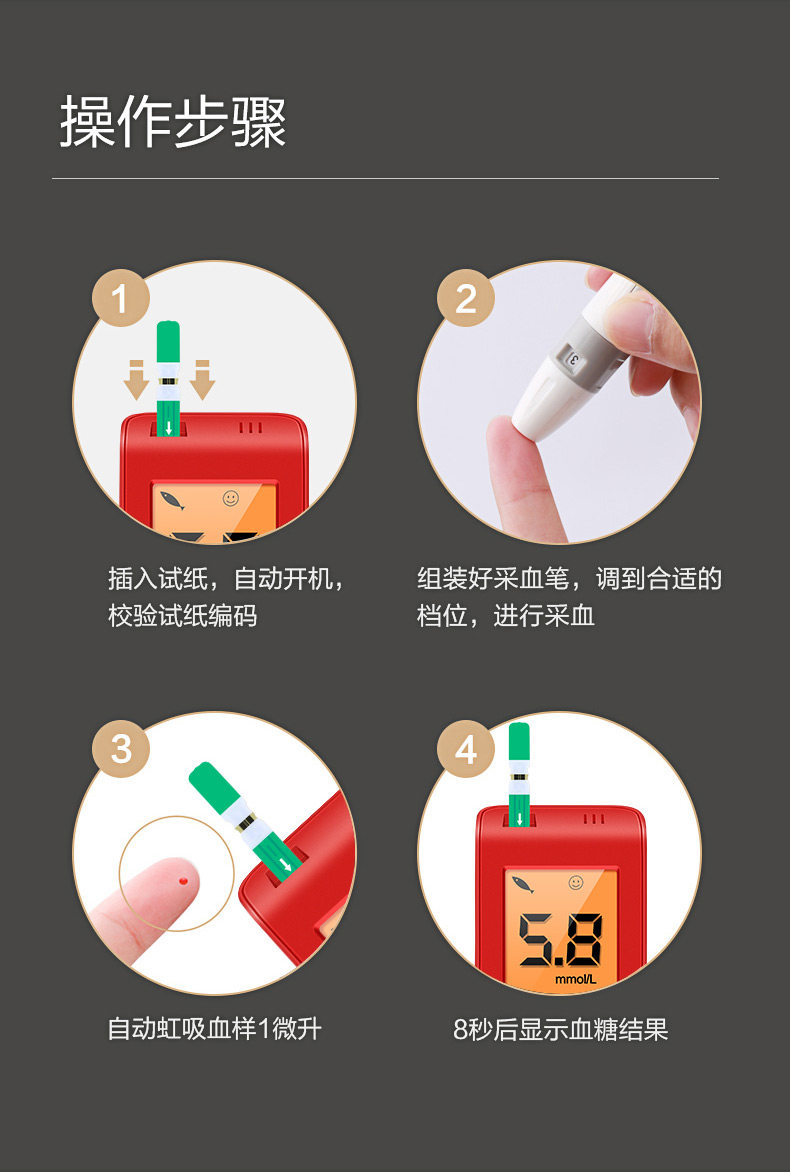 操作步骤

1

插入试纸，自动开机，校验试纸编码

2

3

组装好采血笔，调到合适的档位，进行采血

3

自动虹吸血样1微升

4

5.8
mmol/L

8秒后显示血糖结果