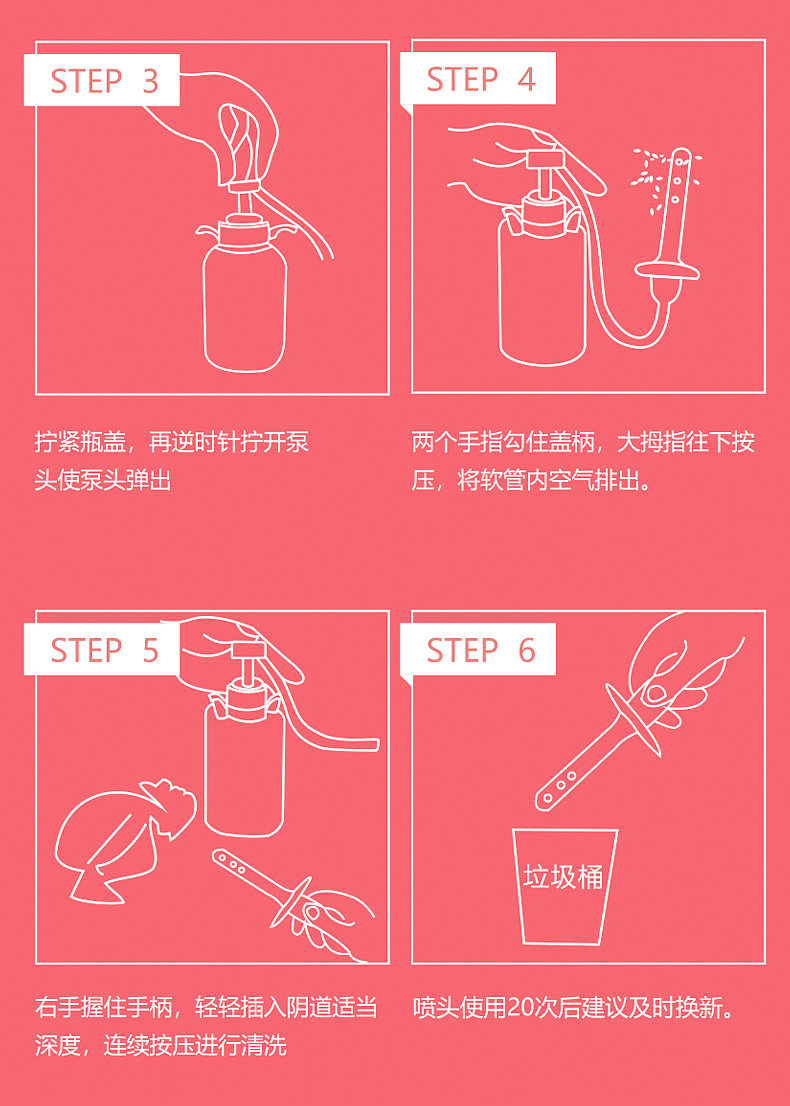 STEP 3

拧紧瓶盖，再逆时针拧开泵头使泵头弹出

STEP 4

两个手指勾住盖柄，大拇指往下按压，将软管内空气排出。

STEP 5

右手握住手柄，轻轻插入阴道适当深度，连续按压进行清洗

STEP 6

垃圾桶

喷头使用20次后建议及时换新。