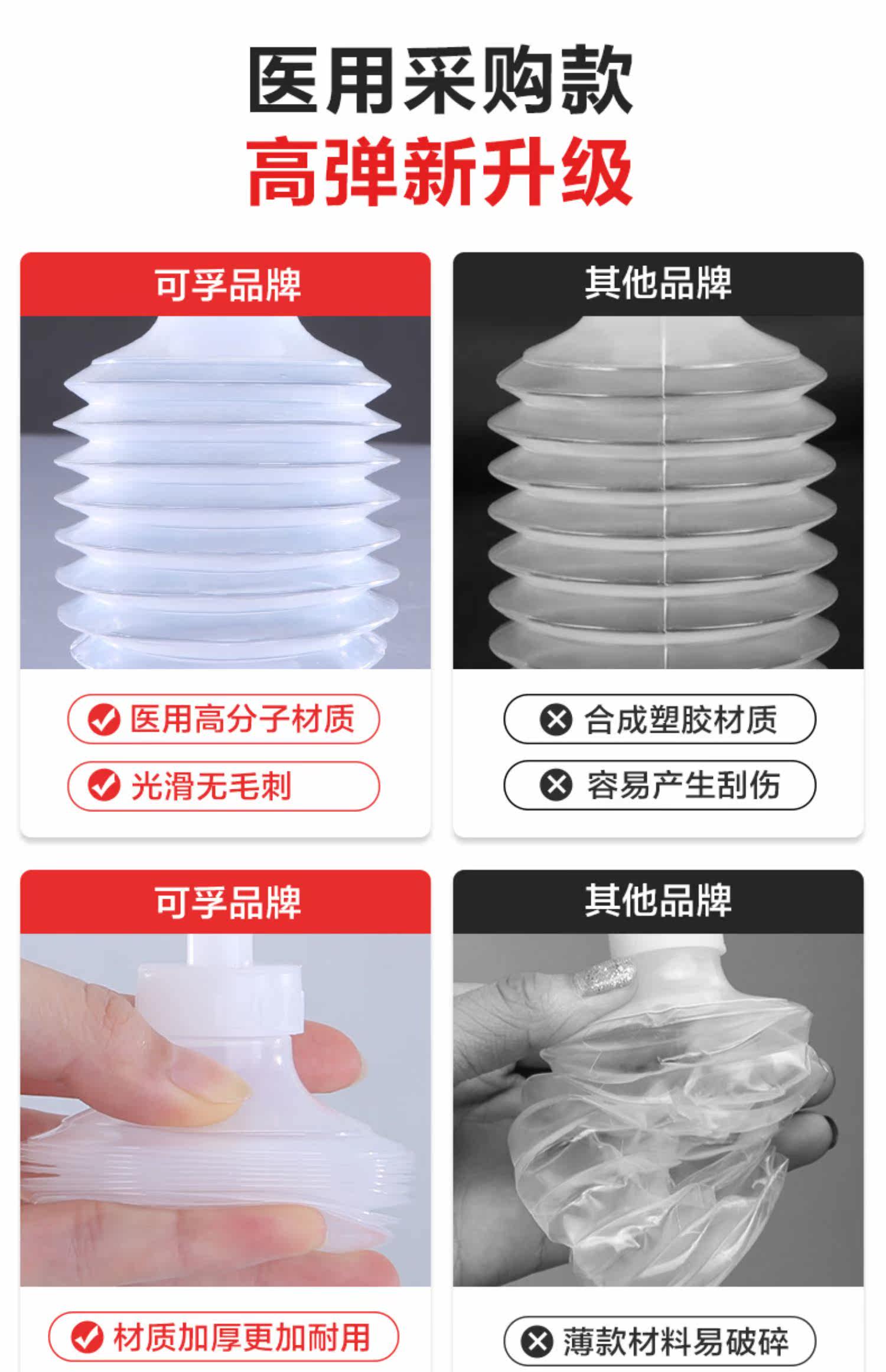 医用采购款
高弹新升级

可孚品牌

医用高分子材质
光滑无毛刺

其他品牌

合成塑胶材质
容易产生刮伤

可孚品牌

材质加厚更加耐用

其他品牌

薄款材料易破碎