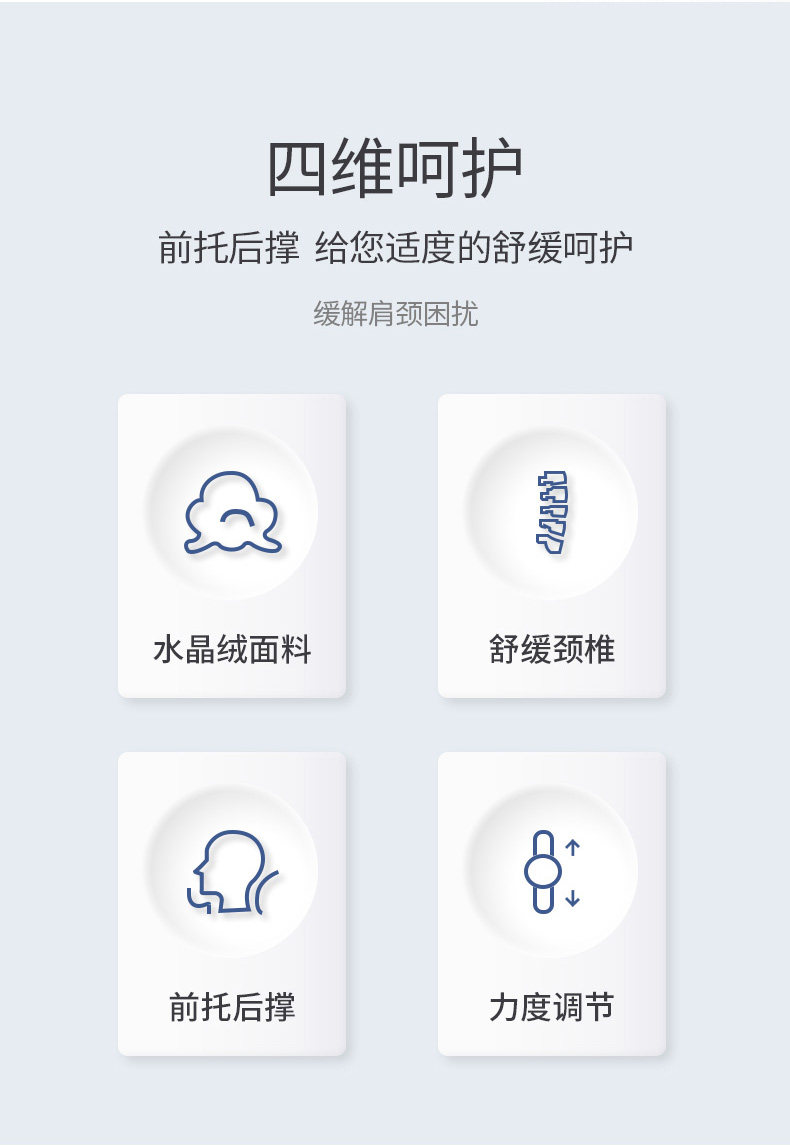 四维呵护

前托后撑 给您适度的舒缓呵护

缓解肩颈困扰

水晶绒面料

舒缓颈椎

前托后撑

力度调节