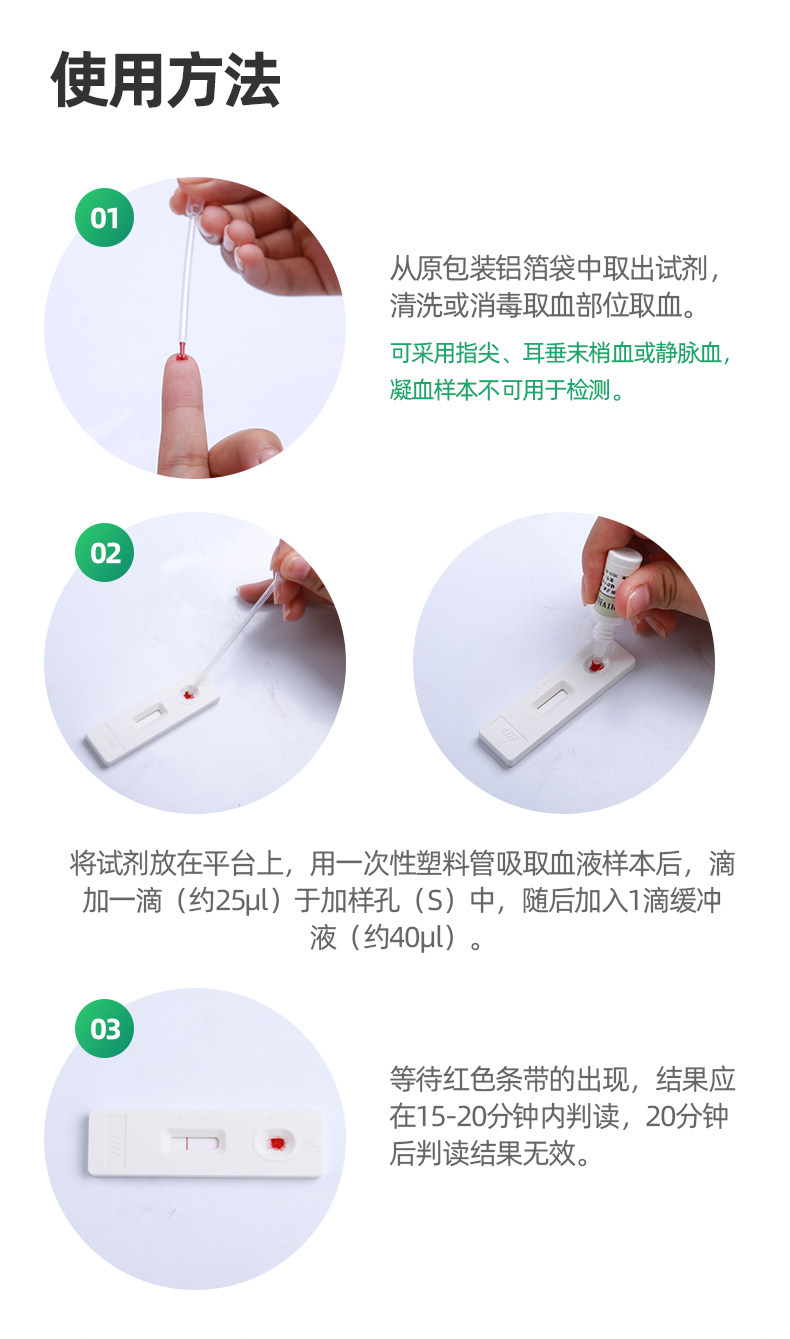 使用方法

01

从原包装铝箔袋中取出试剂，清洗或消毒取血部位取血。

可采用指尖、耳垂末梢血或静脉血，凝血样本不可用于检测。

02

将试剂放在平台上，用一次性塑料管吸取血液样本后，滴加一滴（约25μl）于加样孔（S）中，随后加入1滴缓冲液（约40μl）。

03

等待红色条带的出现，结果应在15-20分钟内判读，20分钟后判读结果无效。