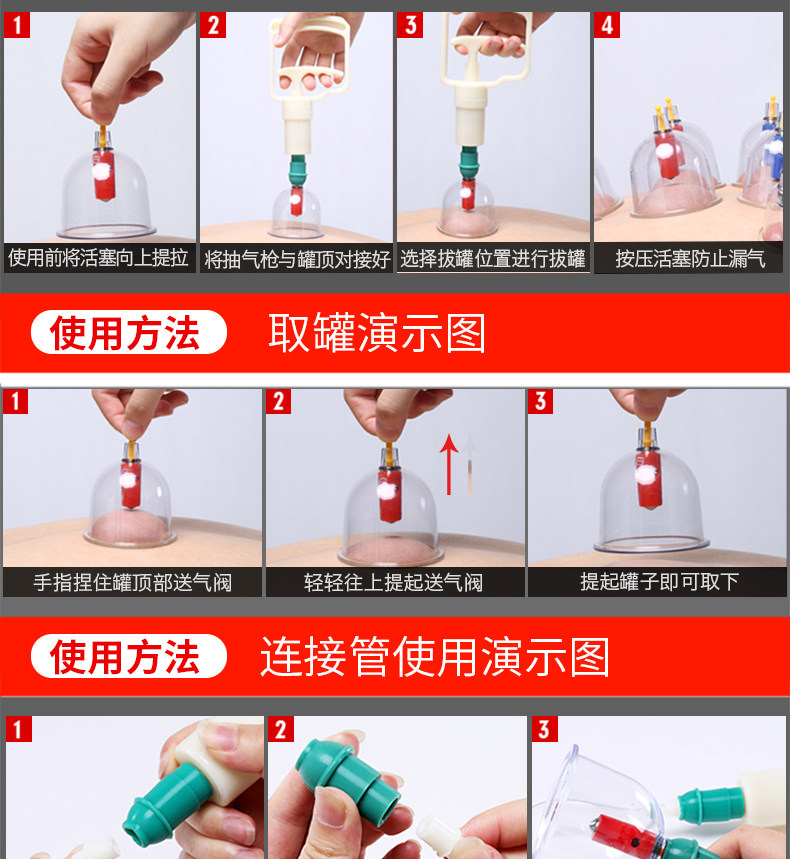 1
使用前将活塞向上提拉

2
将抽气枪与罐顶对接好

3
选择拔罐位置进行拔罐

4
按压活塞防止漏气

使用方法 取罐演示图

1
手指捏住罐顶部送气阀

2
轻轻往上提起送气阀

3
提起罐子即可取下

使用方法 连接管使用演示图

1

2

3