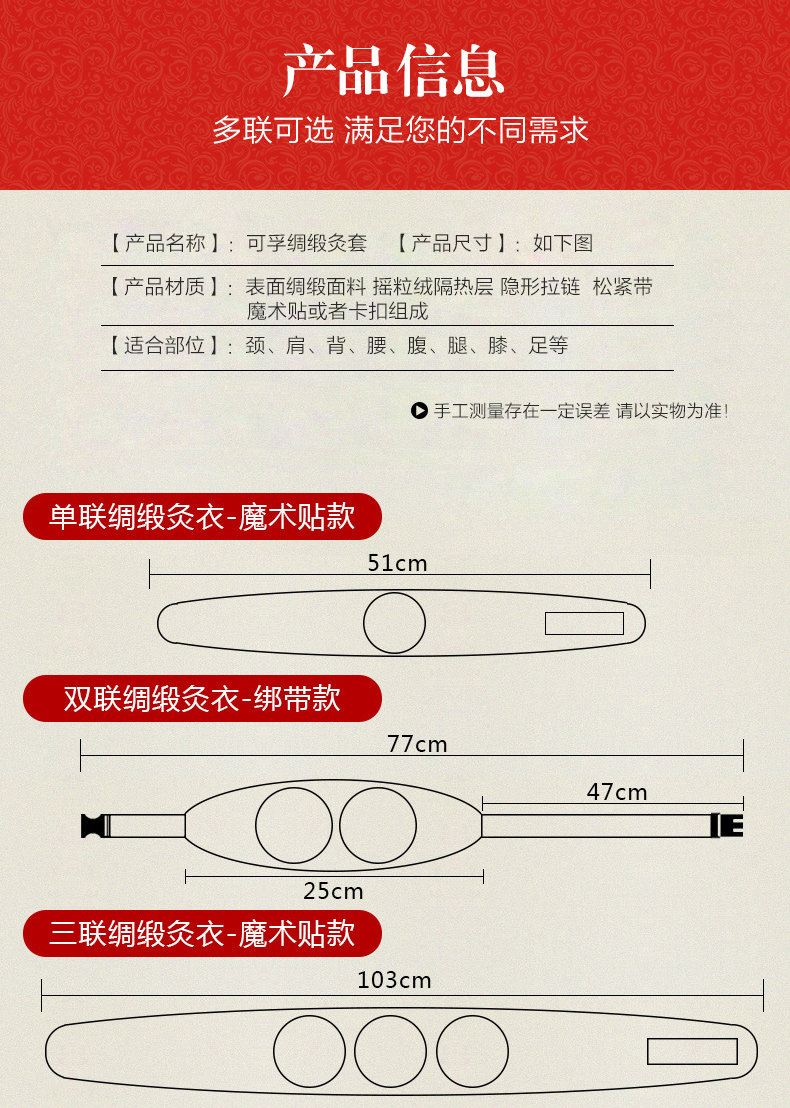 产品信息

多联可选 满足您的不同需求

【产品名称】: 可孚绸缎灸套 【产品尺寸】: 如下图

【产品材质】: 表面绸缎面料 摇粒绒隔热层 隐形拉链 松紧带 魔术贴或者卡扣组成

【适合部位】: 颈、肩、背、腰、腹、腿、膝、足等

手工测量存在一定误差 请以实物为准!

单联绸缎灸衣-魔术贴款

51cm

双联绸缎灸衣-绑带款

77cm

47cm

25cm

三联绸缎灸衣-魔术贴款

103cm