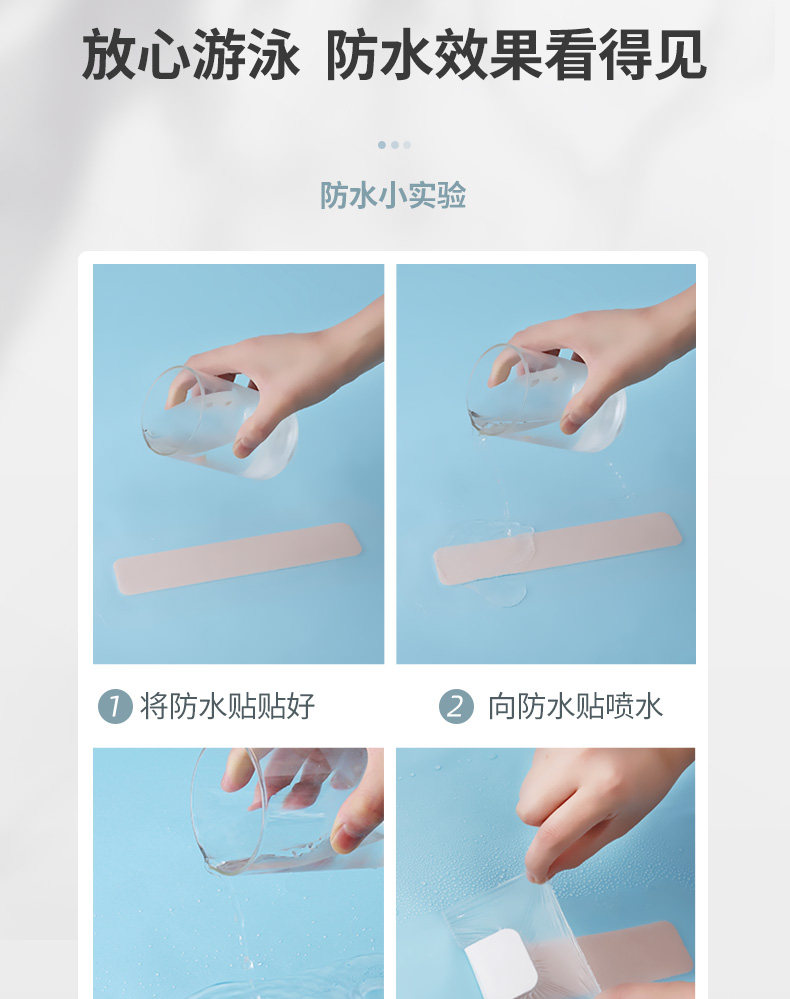 放心游泳 防水效果看得见

防水小实验

1 将防水贴贴好

2 向防水贴喷水