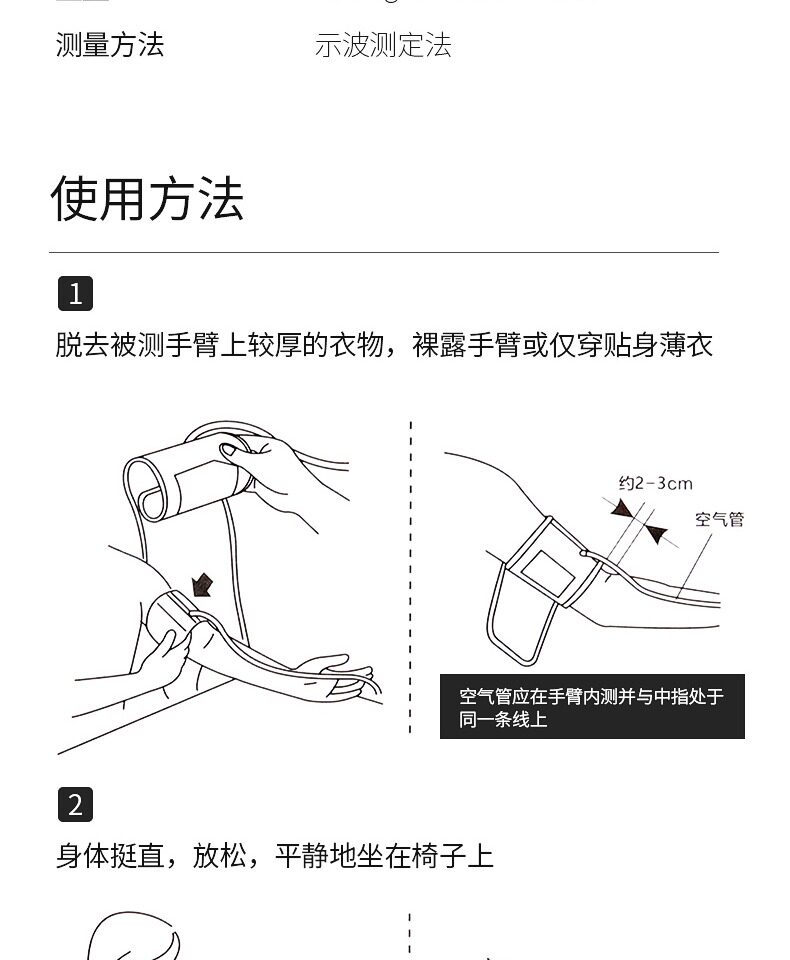 测量方法 示波测定法

使用方法

1

脱去被测手臂上较厚的衣物，裸露手臂或仅穿贴身薄衣

约2-3cm

空气管

空气管应在手臂内测并与中指处于同一条线上

2

身体挺直，放松，平静地坐在椅子上