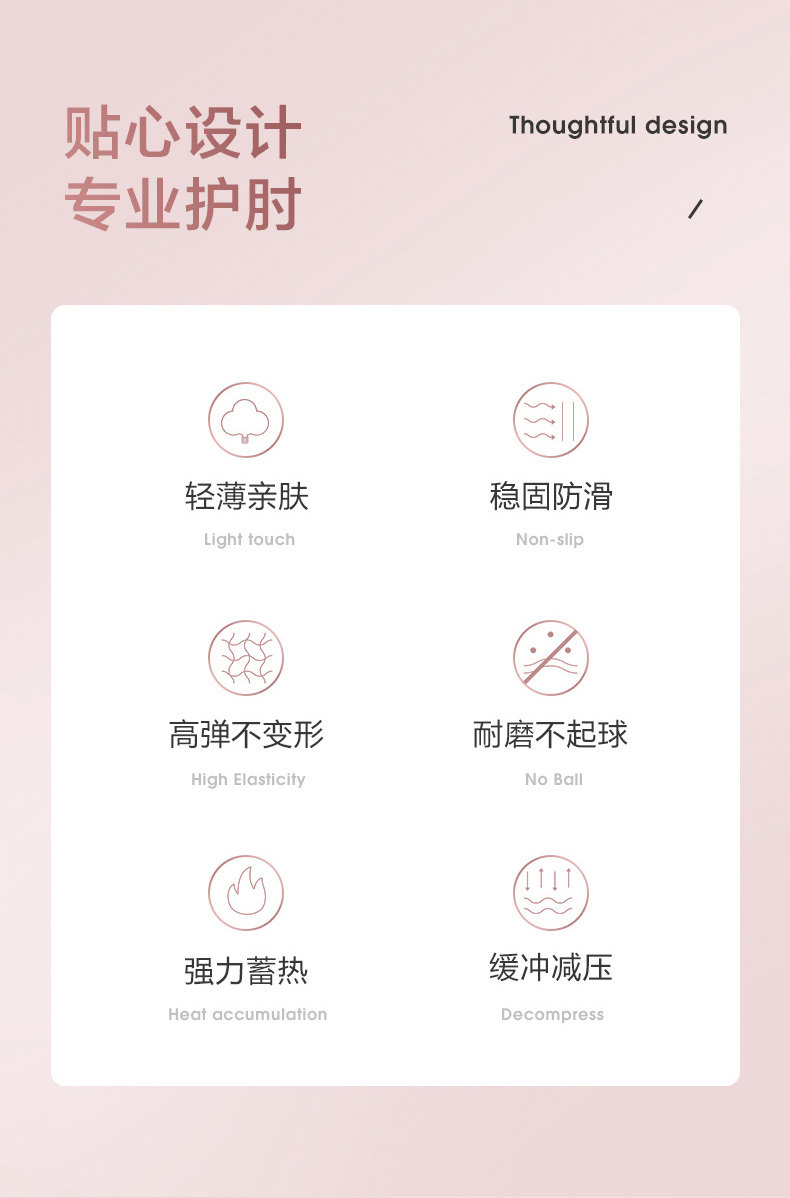 贴心设计
专业护肘

Thoughtful design

/

轻薄亲肤
Light touch

稳固防滑
Non-slip

高弹不变形
High Elasticity

耐磨不起球
No Ball

强力蓄热
Heat accumulation

缓冲减压
Decompress