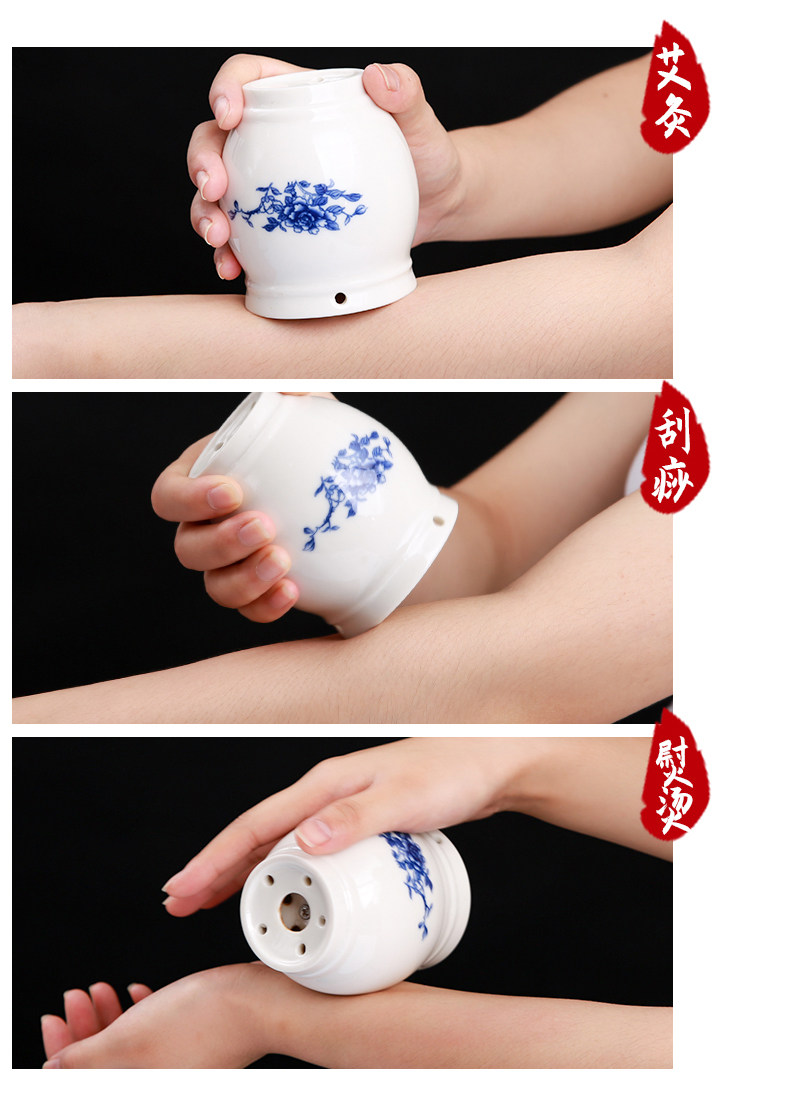 艾灸

刮痧

熨烫