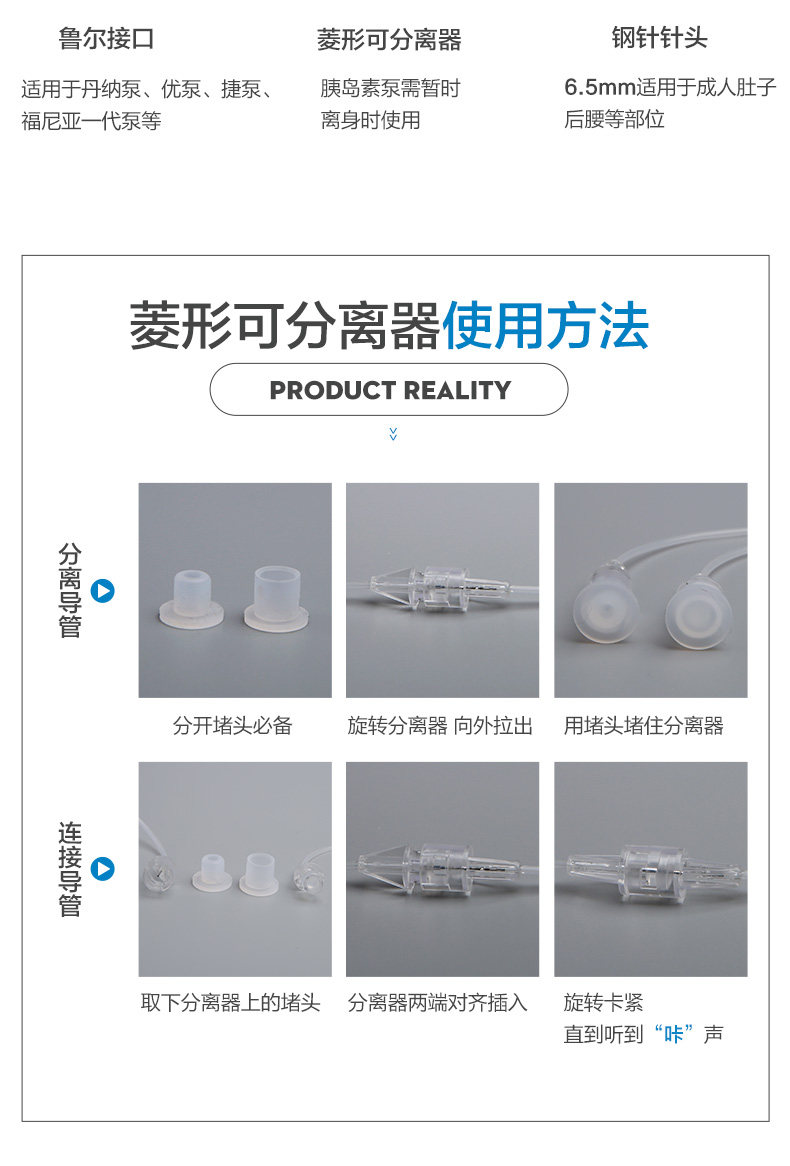 鲁尔接口

适用于丹纳泵、优泵、捷泵、福尼亚一代泵等

菱形可分离器

胰岛素泵需暂时离身时使用

钢针针头

6.5mm适用于成人肚子后腰等部位

菱形可分离器使用方法

PRODUCT REALITY

分离导管

分开堵头必备

旋转分离器 向外拉出

用堵头堵住分离器

连接导管

取下分离器上的堵头

分离器两端对齐插入

旋转卡紧
直到听到“咔”声