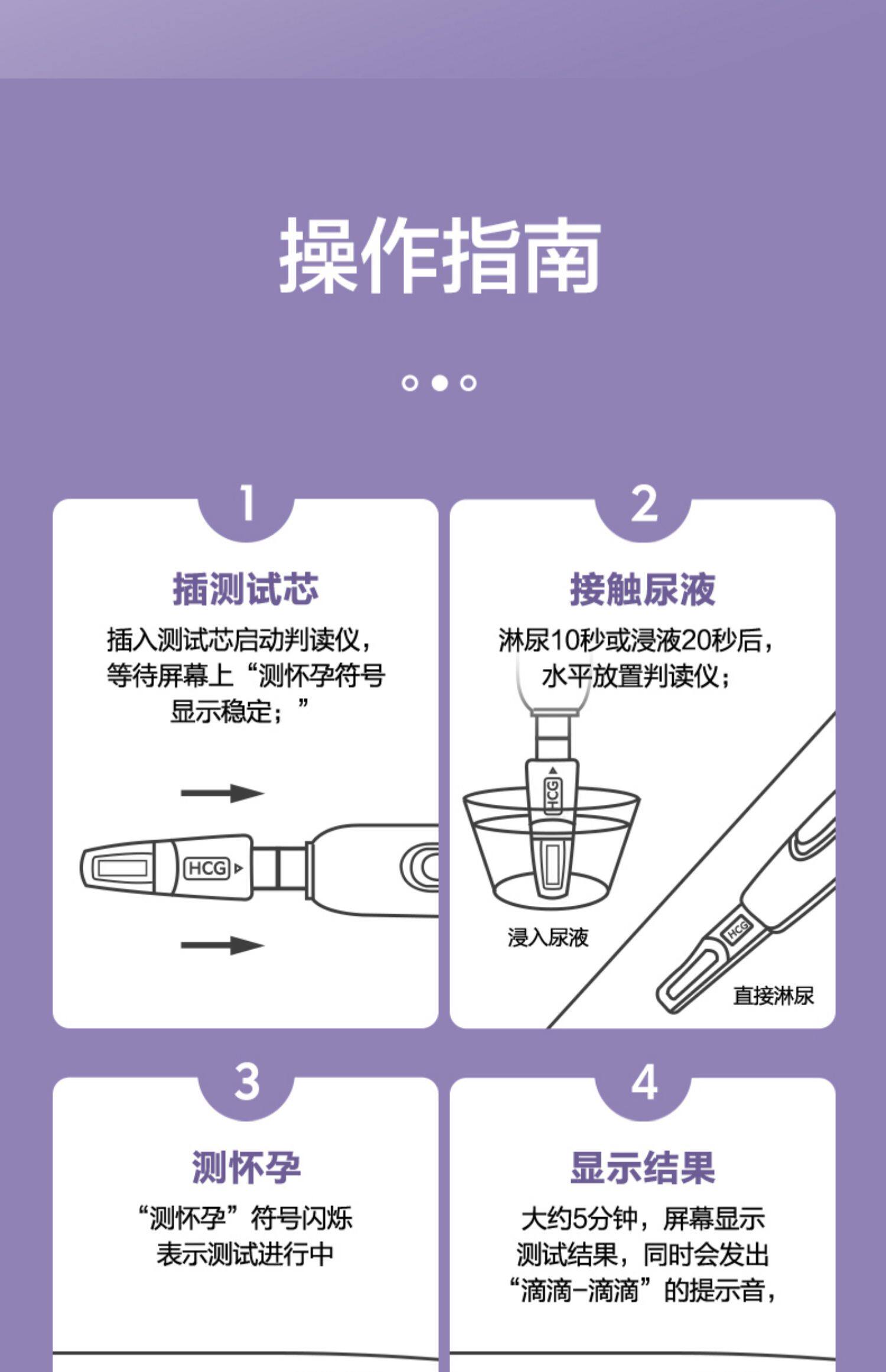 操作指南

1

插测试芯

插入测试芯启动判读仪，等待屏幕上“测怀孕符号显示稳定；”

HCG

2

接触尿液

淋尿10秒或浸液20秒后，水平放置判读仪；

HCG

浸入尿液

HCG

直接淋尿

3

测怀孕

“测怀孕”符号闪烁表示测试进行中

4

显示结果

大约5分钟，屏幕显示测试结果，同时会发出“滴滴-滴滴”的提示音，