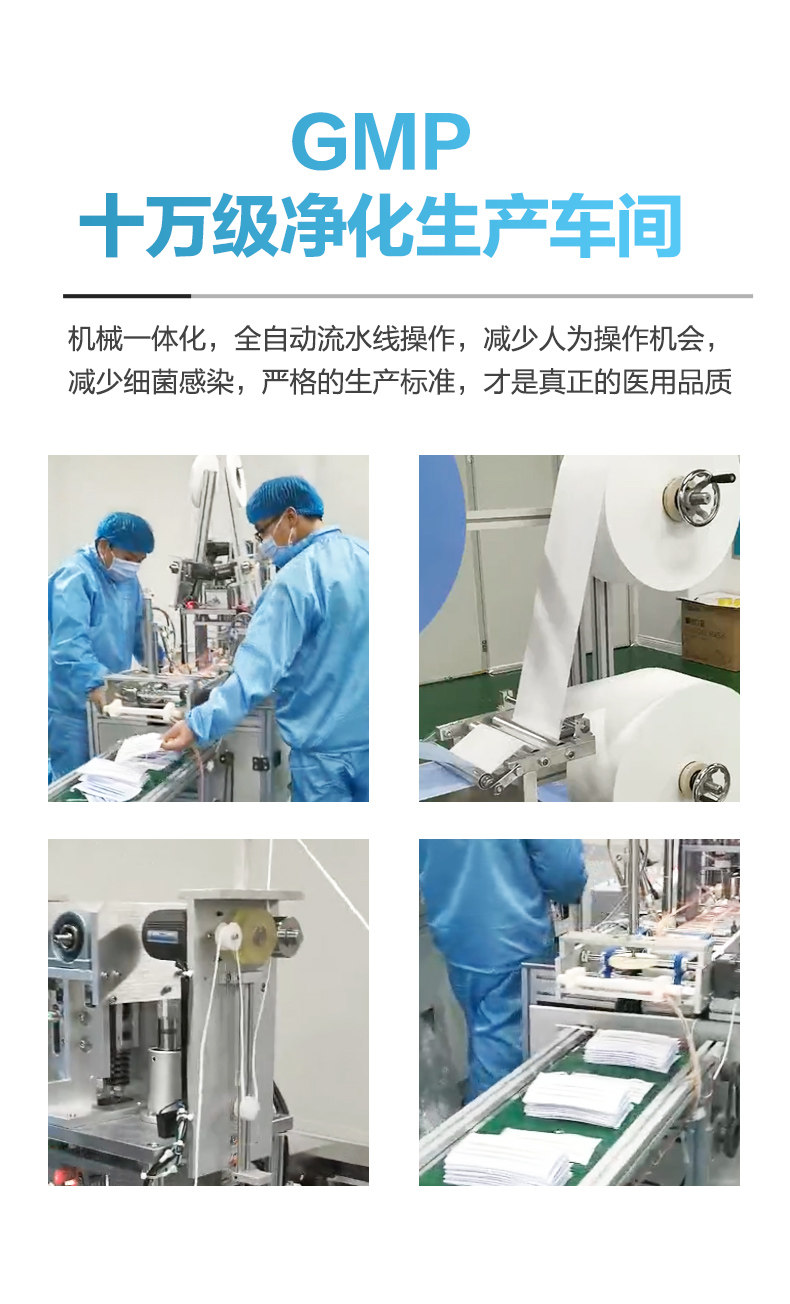 GMP
十万级净化生产车间

机械一体化，全自动流水线操作，减少人为操作机会，减少细菌感染，严格的生产标准，才是真正的医用品质