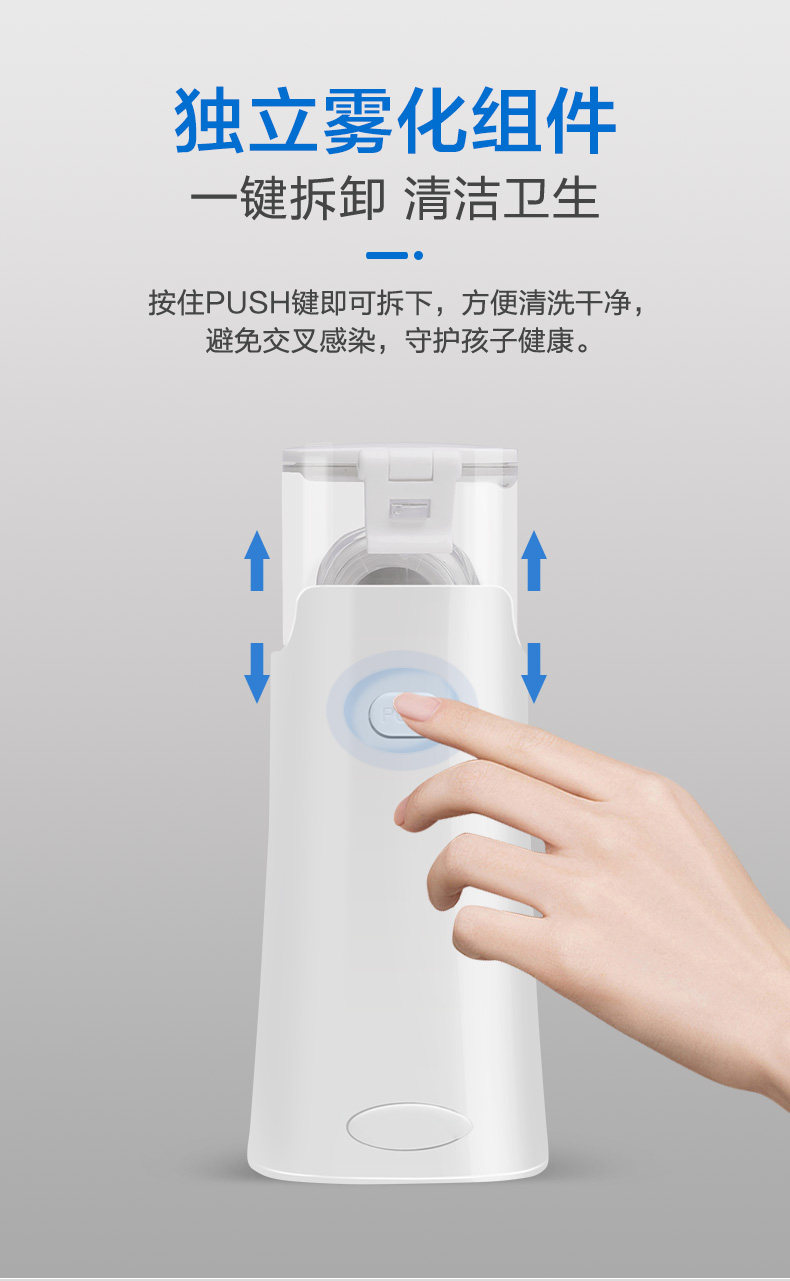 独立雾化组件

一键拆卸 清洁卫生

按住PUSH键即可拆下，方便清洗干净，避免交叉感染，守护孩子健康。