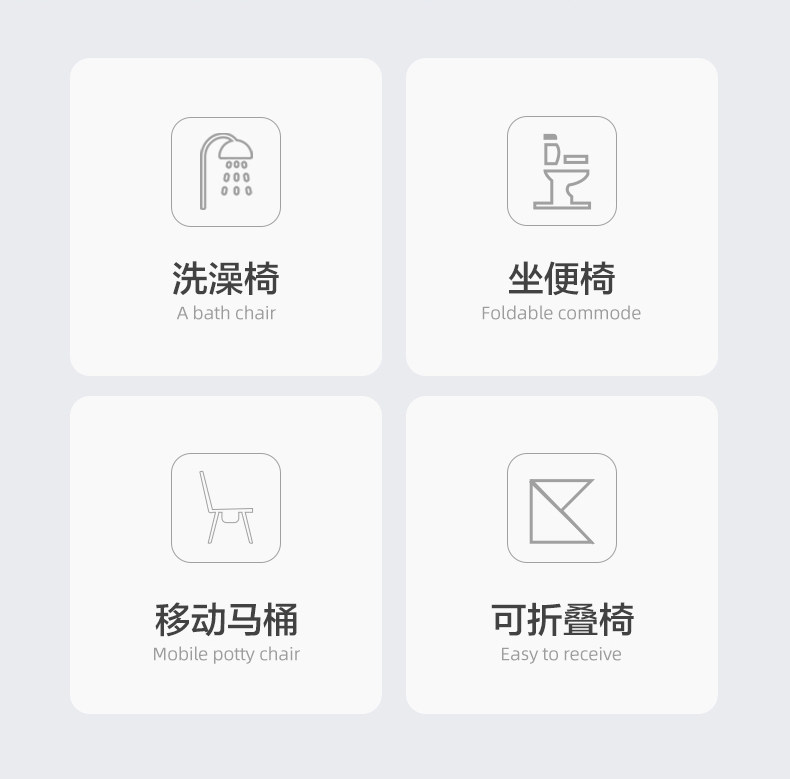 洗澡椅
A bath chair

坐便椅
Foldable commode

移动马桶
Mobile potty chair

可折叠椅
Easy to receive