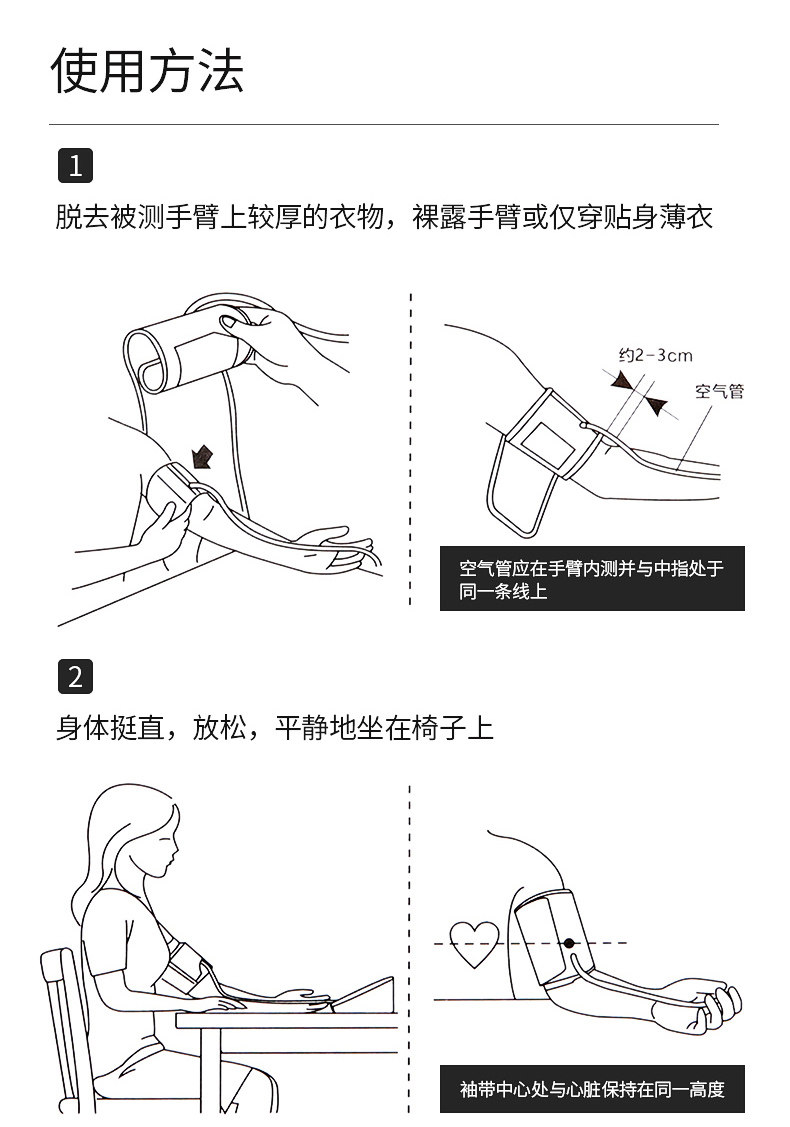 使用方法

1

脱去被测手臂上较厚的衣物，裸露手臂或仅穿贴身薄衣

约2-3cm

空气管

空气管应在手臂内测并与中指处于同一条线上

2

身体挺直，放松，平静地坐在椅子上

袖带中心处与心脏保持在同一高度