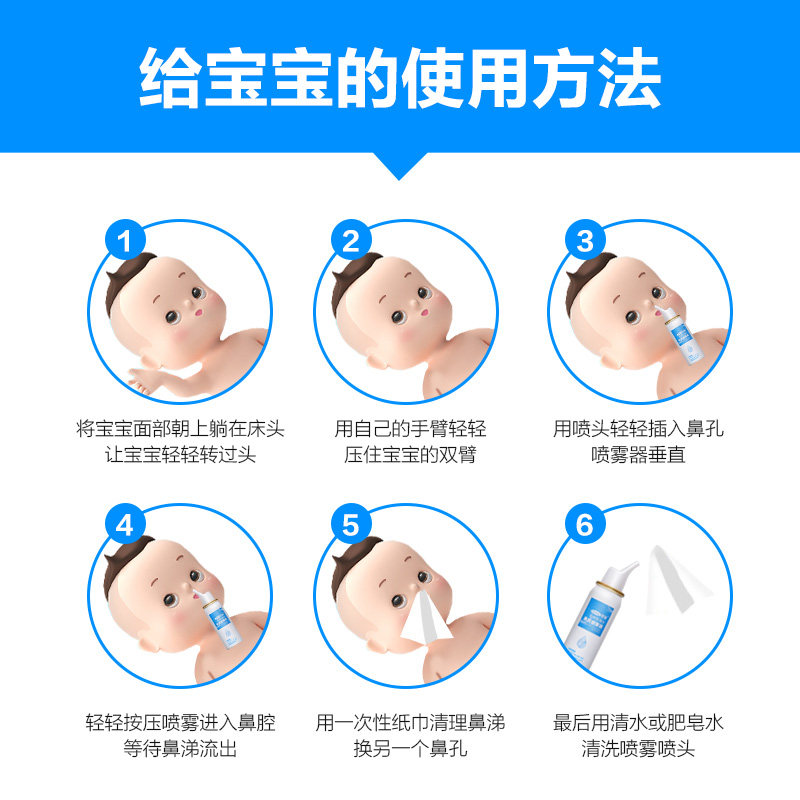 给宝宝的使用方法

1
将宝宝面部朝上躺在床头
让宝宝轻轻转过头

2
用自己的手臂轻轻
压住宝宝的双臂

3
用喷头轻轻插入鼻孔
喷雾器垂直

4
轻轻按压喷雾进入鼻腔
等待鼻涕流出

5
用一次性纸巾清理鼻涕
换另一个鼻孔

6
最后用清水或肥皂水
清洗喷雾喷头