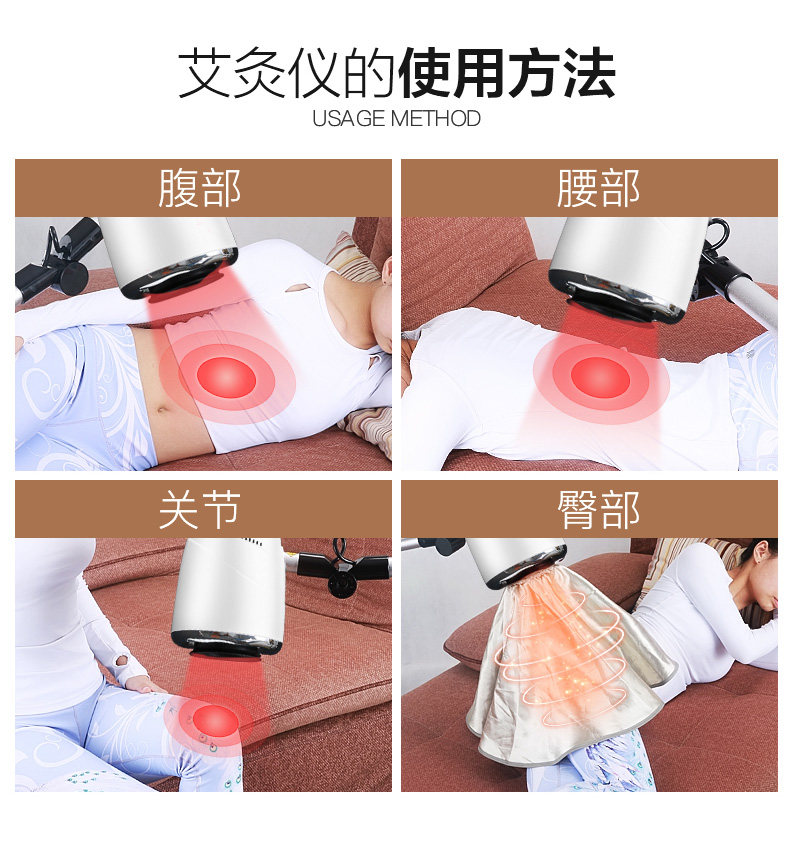 艾灸仪的使用方法
USAGE METHOD

腹部

腰部

关节

臀部