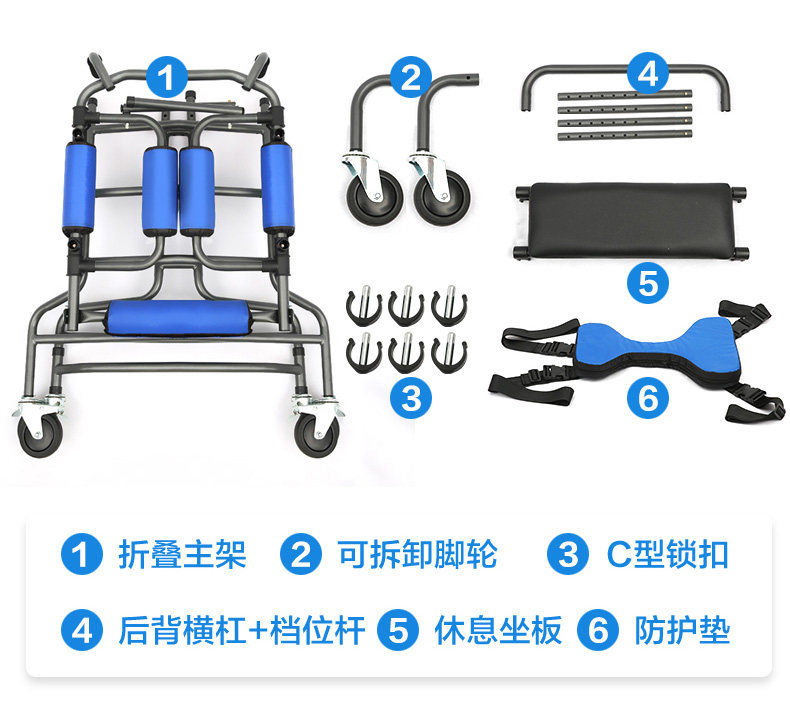 1
2
4
5
3
6

1 折叠主架 2 可拆卸脚轮 3 C型锁扣

4 后背横杠+档位杆 5 休息坐板 6 防护垫