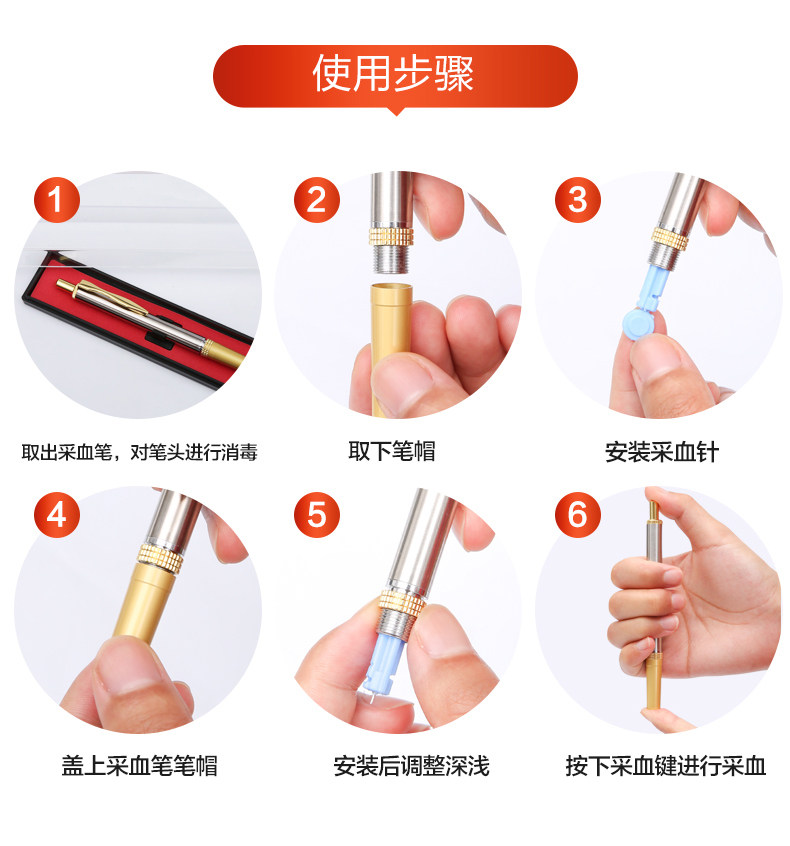 使用步骤

1
取出采血笔，对笔头进行消毒

2
取下笔帽

3
安装采血针

4
盖上采血笔笔帽

5
安装后调整深浅

6
按下采血键进行采血