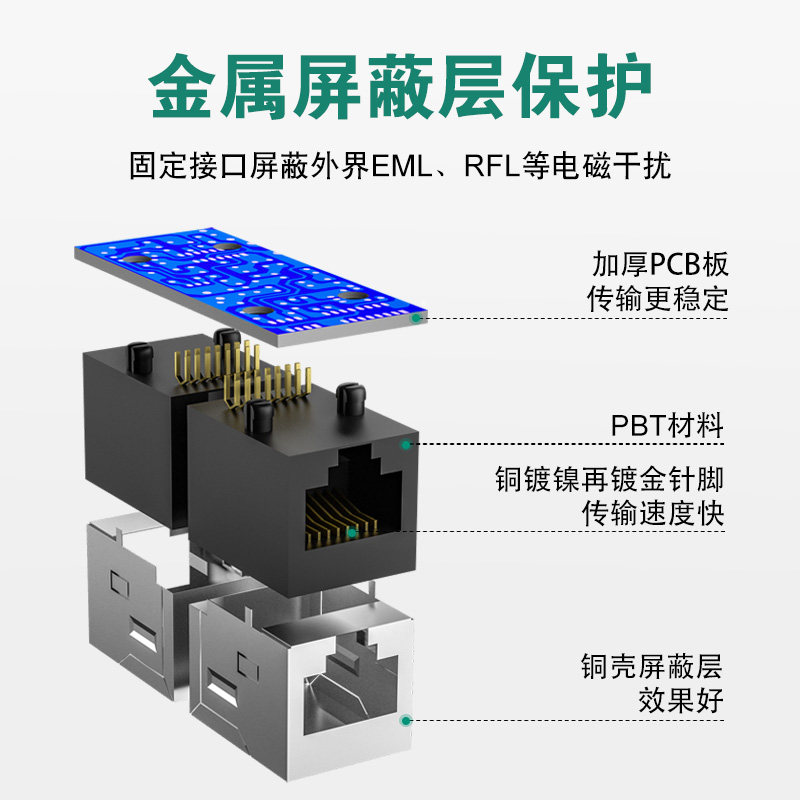 金属屏蔽层保护

固定接口屏蔽外界EML、RFL等电磁干扰

加厚PCB板
传输更稳定

PBT材料

铜镀镍再镀金针脚
传输速度快

铜壳屏蔽层
效果好