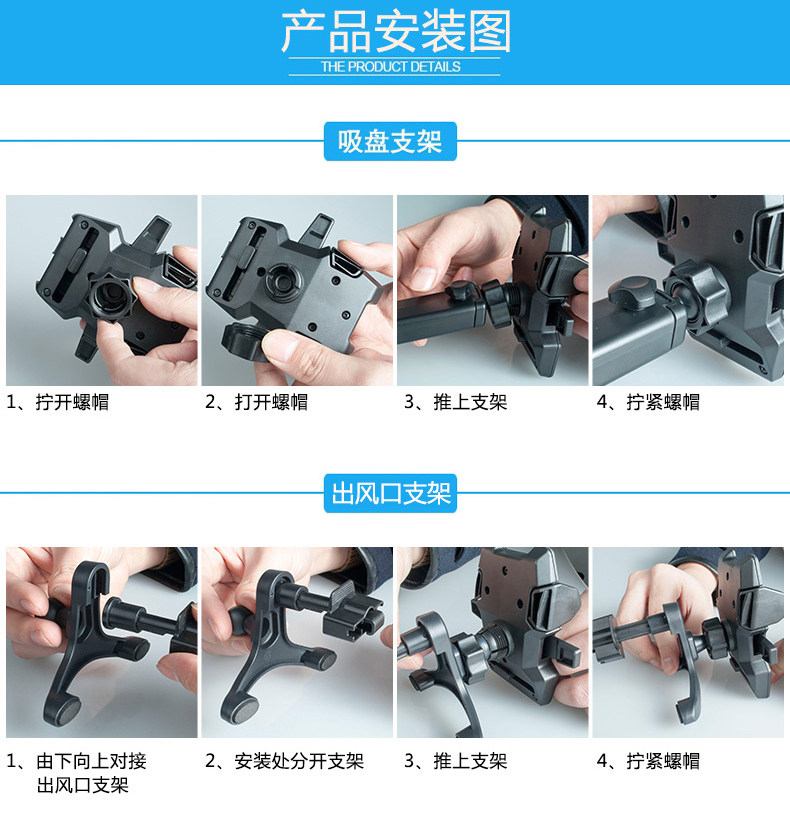 产品安装图
THE PRODUCT DETAILS

吸盘支架

1、拧开螺帽

2、打开螺帽

3、推上支架

4、拧紧螺帽

出风口支架

1、由下向上对接出风口支架

2、安装处分开支架

3、推上支架

4、拧紧螺帽