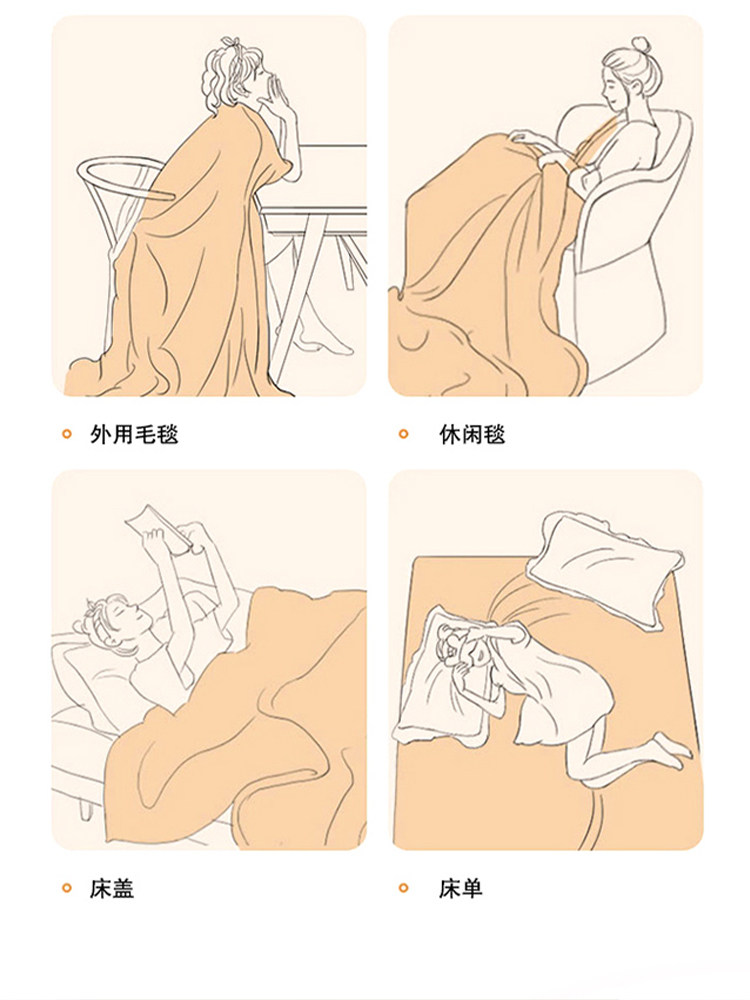 外用毛毯

休闲毯

床盖

床单