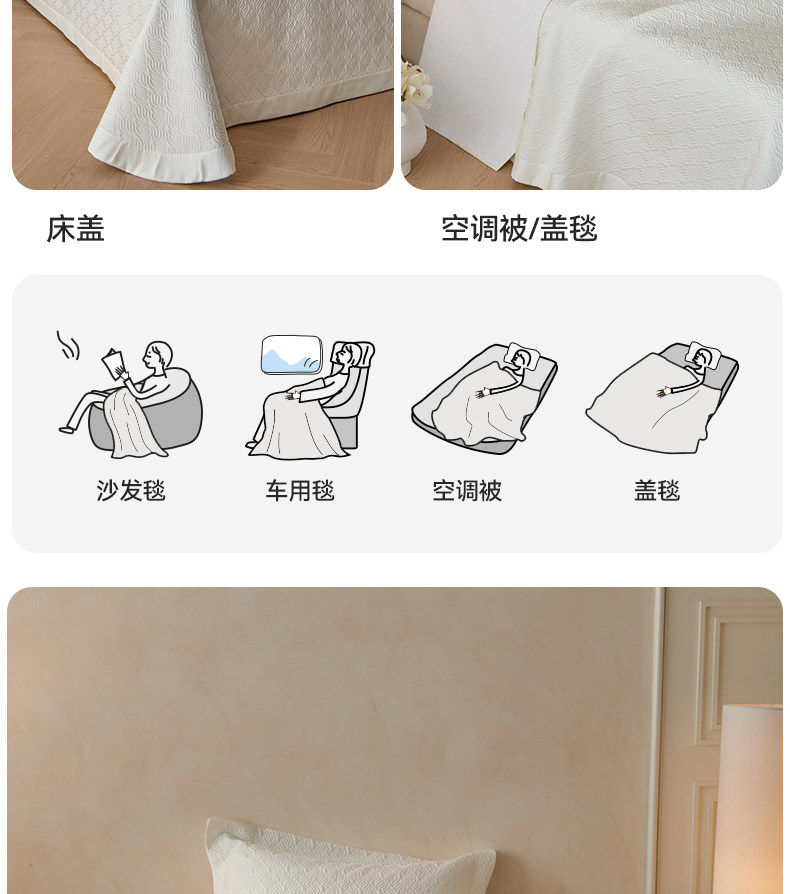 床盖

空调被/盖毯

沙发毯

车用毯

空调被

盖毯