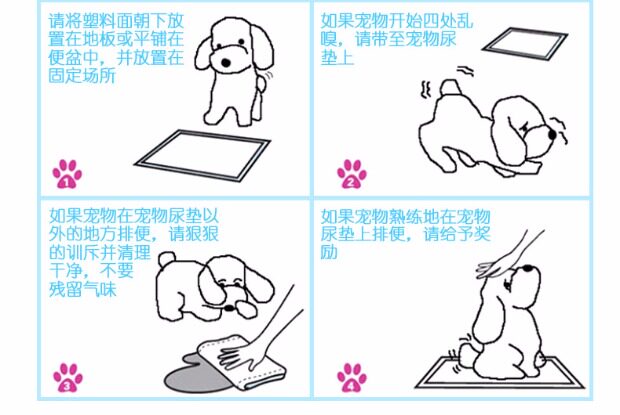 请将塑料面朝下放置在地板或平铺在便盆中，并放置在固定场所

1

如果宠物开始四处乱嗅，请带至宠物尿垫上

2

如果宠物在宠物尿垫以外的地方排便，请狠狠的训斥并清理干净，不要残留气味

3

如果宠物熟练地在宠物尿垫上排便，请给予奖励

4