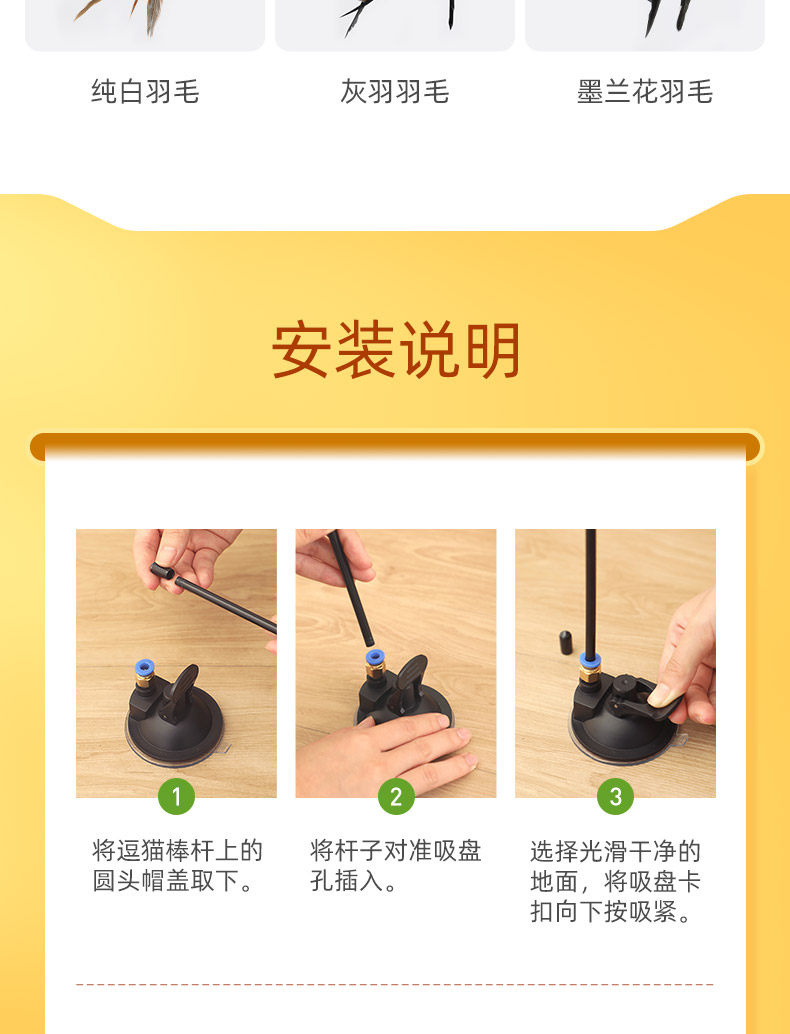 纯白羽毛

灰羽羽毛

墨兰花羽毛

安装说明

1

将逗猫棒杆上的圆头帽盖取下。

2

将杆子对准吸盘孔插入。

3

选择光滑干净的地面，将吸盘卡扣向下按吸紧。