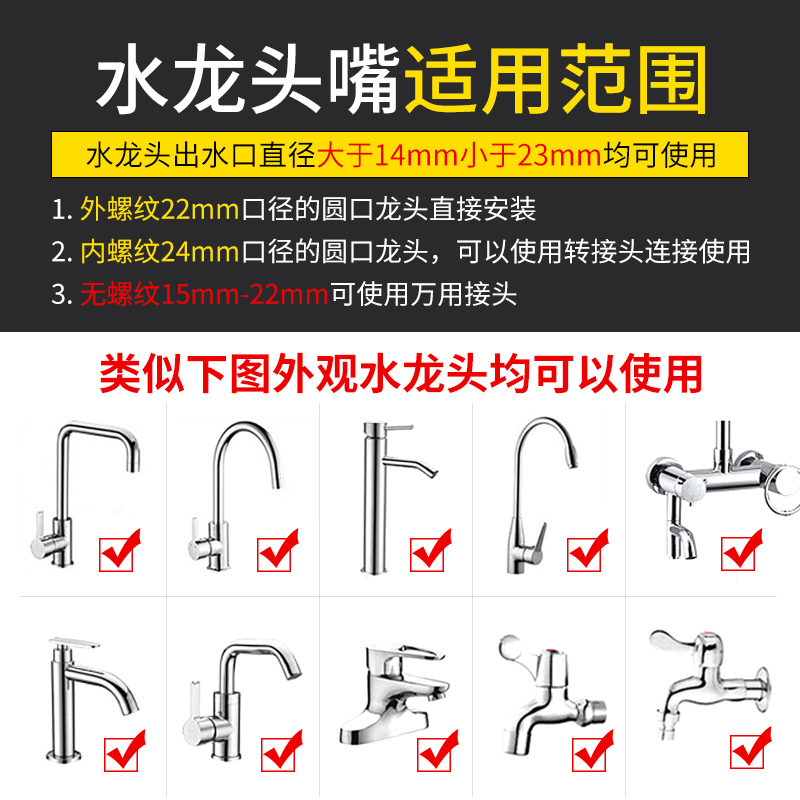 水龙头嘴适用范围

水龙头出水口直径大于14mm小于23mm均可使用

1. 外螺纹22mm口径的圆口龙头直接安装
2. 内螺纹24mm口径的圆口龙头，可以使用转接头连接使用
3. 无螺纹15mm-22mm可使用万用接头

类似下图外观水龙头均可以使用