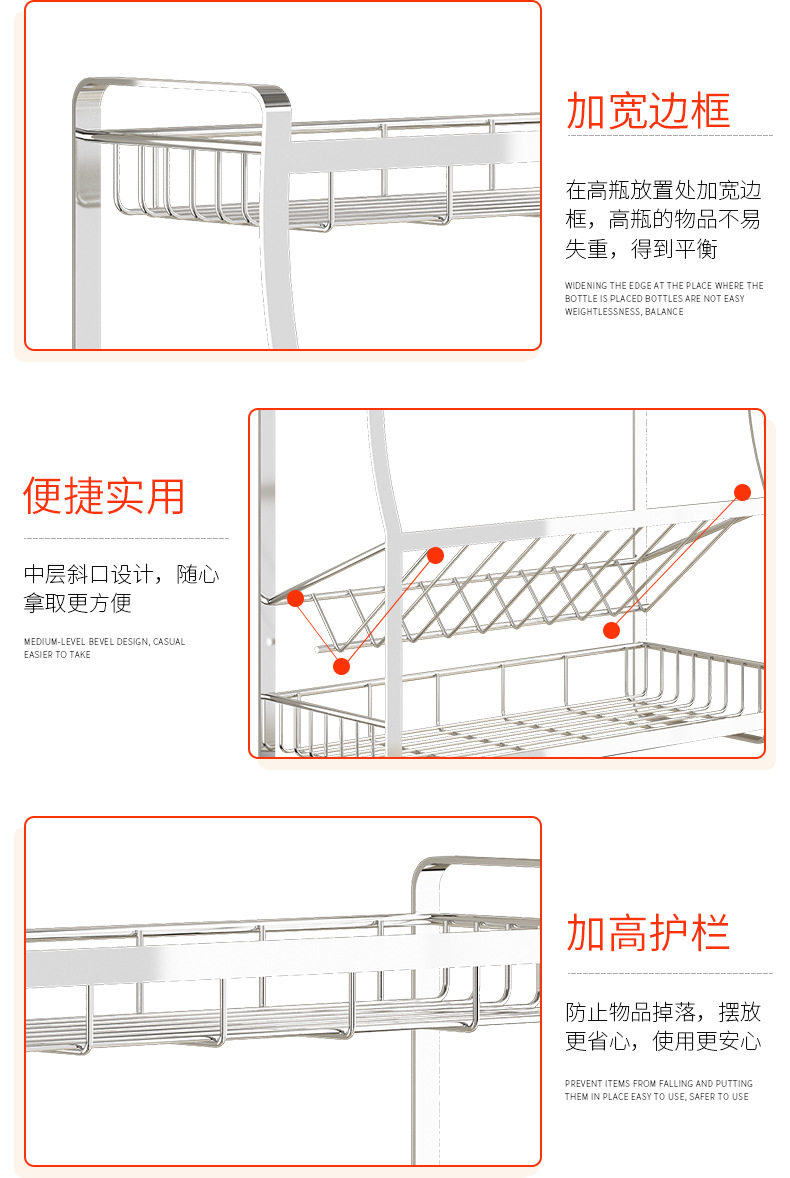 加宽边框

在高瓶放置处加宽边框，高瓶的物品不易失重，得到平衡

WIDENING THE EDGE AT THE PLACE WHERE THE BOTTLE IS PLACED BOTTLES ARE NOT EASY WEIGHTLESSNESS, BALANCE

便捷实用

中层斜口设计，随心拿取更方便

MEDIUM-LEVEL BEVEL DESIGN, CASUAL EASIER TO TAKE

加高护栏

防止物品掉落，摆放更省心，使用更安心

PREVENT ITEMS FROM FALLING AND PUTTING THEM IN PLACE EASY TO USE, SAFER TO USE