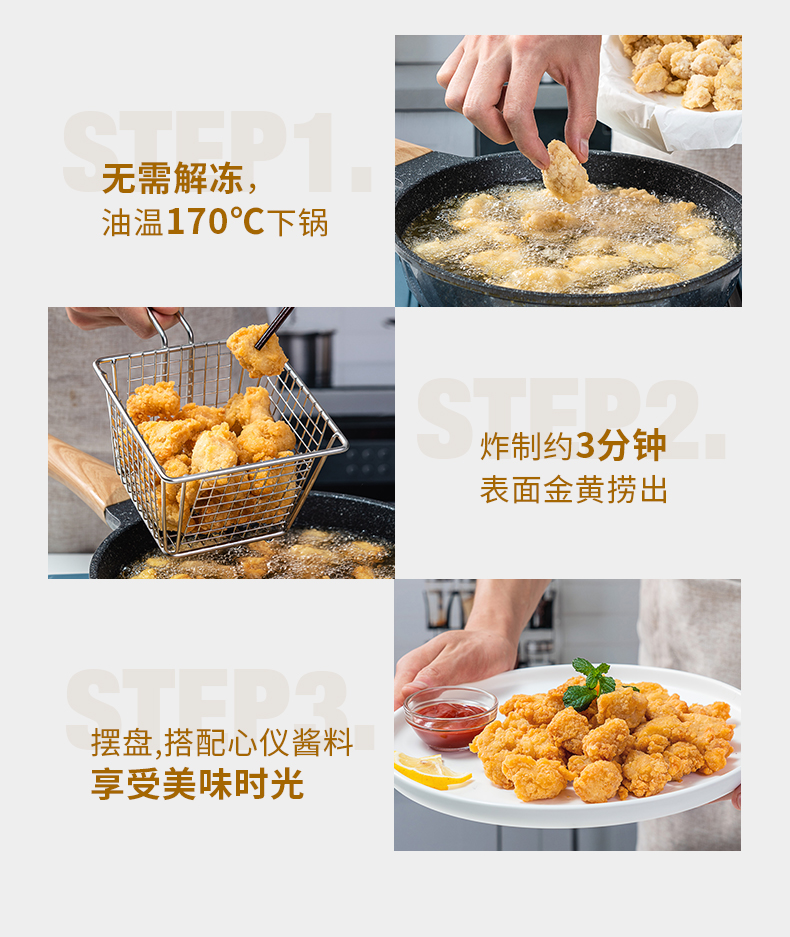 STEP1.

无需解冻，
油温170℃下锅

STEP2.

炸制约3分钟
表面金黄捞出

STEP3.

摆盘,搭配心仪酱料
享受美味时光