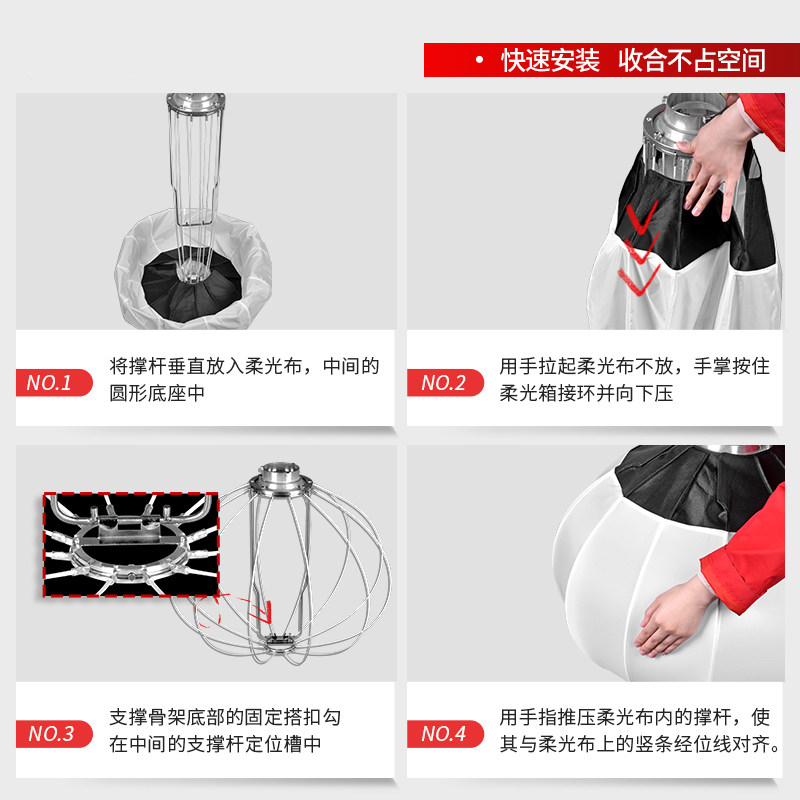 • 快速安装 收合不占空间

NO.1
将撑杆垂直放入柔光布，中间的圆形底座中

NO.2
用手拉起柔光布不放，手掌按住柔光箱接环并向下压

NO.3
支撑骨架底部的固定搭扣勾在中间的支撑杆定位槽中

NO.4
用手指推压柔光布内的撑杆，使其与柔光布上的竖条经位线对齐。