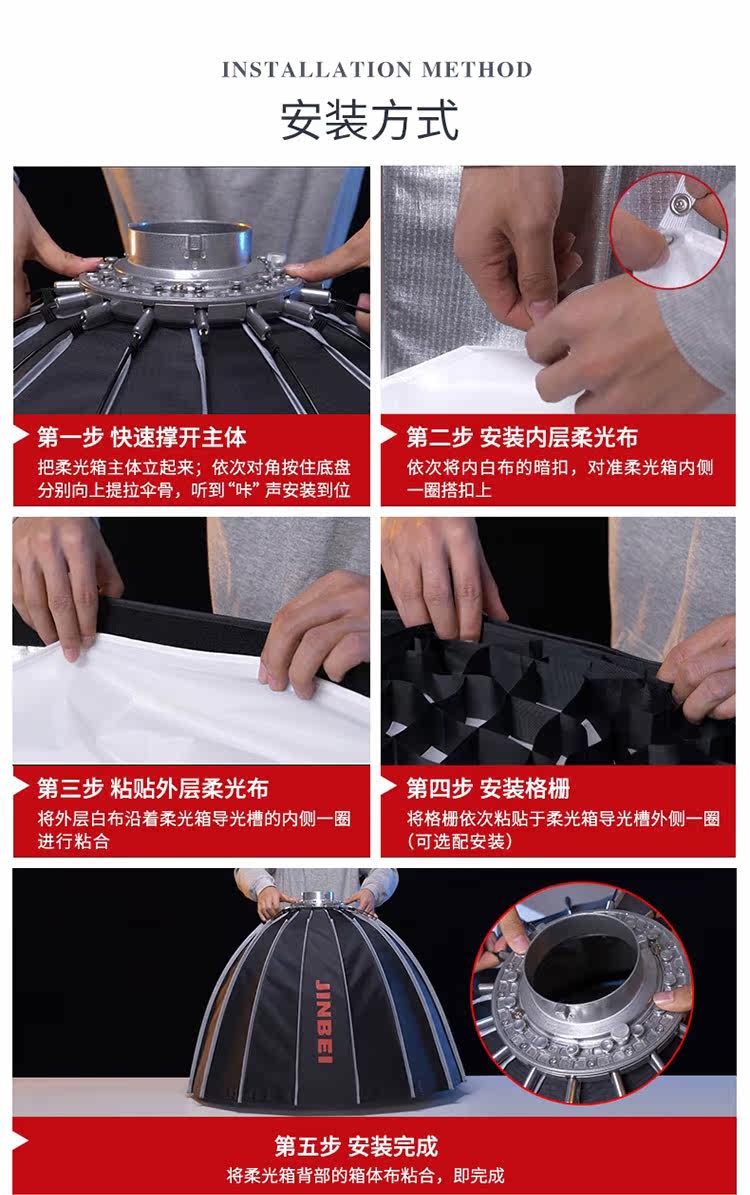 INSTALLATION METHOD

安装方式

第一步 快速撑开主体

把柔光箱主体立起来；依次对角按住底盘分别向上提拉伞骨，听到“咔”声安装到位

第二步 安装内层柔光布

依次将内白布的暗扣，对准柔光箱内侧一圈搭扣上

第三步 粘贴外层柔光布

将外层白布沿着柔光箱导光槽的内侧一圈进行粘合

第四步 安装格栅

将格栅依次粘贴于柔光箱导光槽外侧一圈（可选配安装）

JINBEI

第五步 安装完成

将柔光箱背部的箱体布粘合，即完成