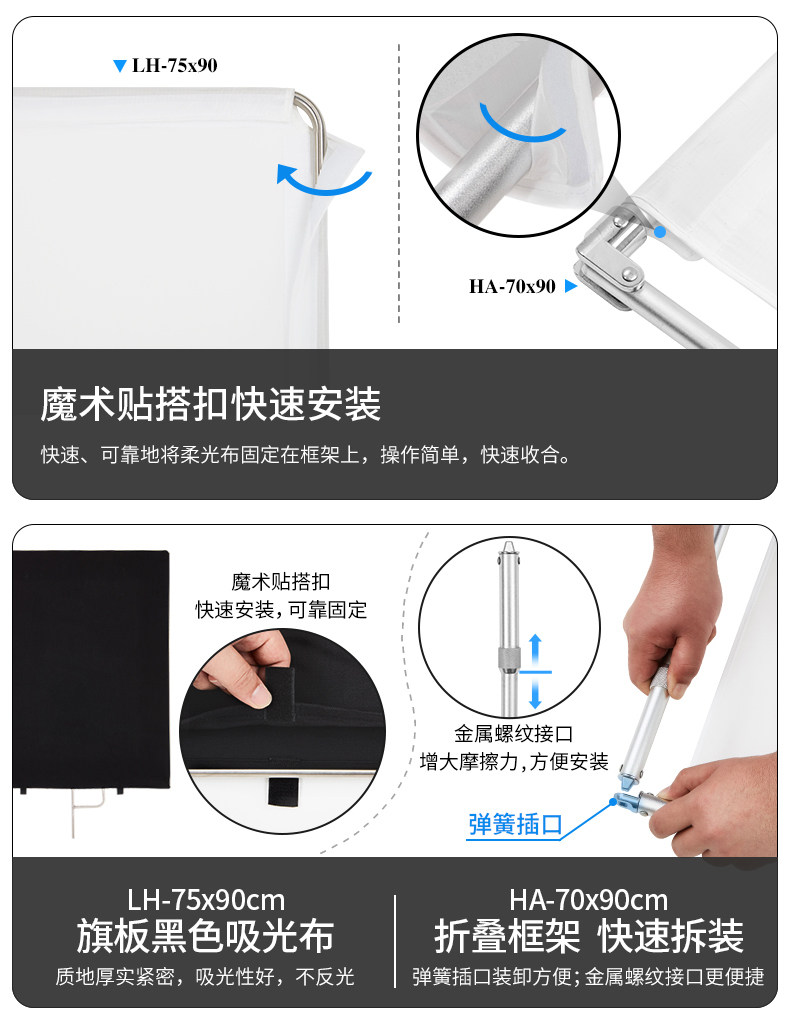 ▼ LH-75x90

HA-70x90 ▶

魔术贴搭扣快速安装

快速、可靠地将柔光布固定在框架上，操作简单，快速收合。

魔术贴搭扣
快速安装，可靠固定

金属螺纹接口
增大摩擦力，方便安装

弹簧插口

LH-75x90cm
旗板黑色吸光布
质地厚实紧密，吸光性好，不反光

HA-70x90cm
折叠框架 快速拆装
弹簧插口装卸方便；金属螺纹接口更便捷