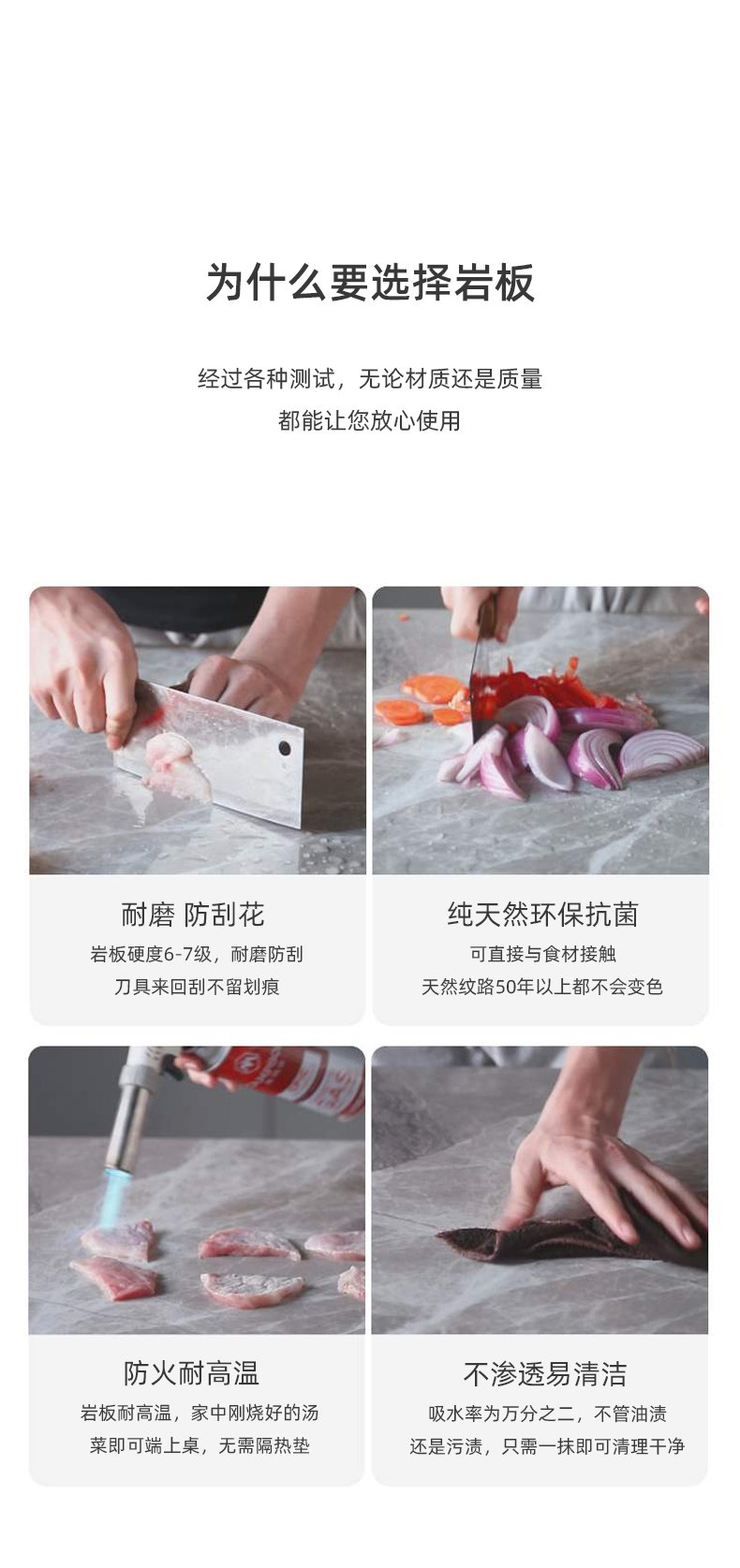 为什么要选择岩板

经过各种测试，无论材质还是质量
都能让您放心使用

耐磨 防刮花
岩板硬度6-7级，耐磨防刮
刀具来回刮不留划痕

纯天然环保抗菌
可直接与食材接触
天然纹路50年以上都不会变色

防火耐高温
岩板耐高温，家中刚烧好的汤
菜即可端上桌，无需隔热垫

不渗透易清洁
吸水率为万分之二，不管油渍
还是污渍，只需一抹即可清理干净