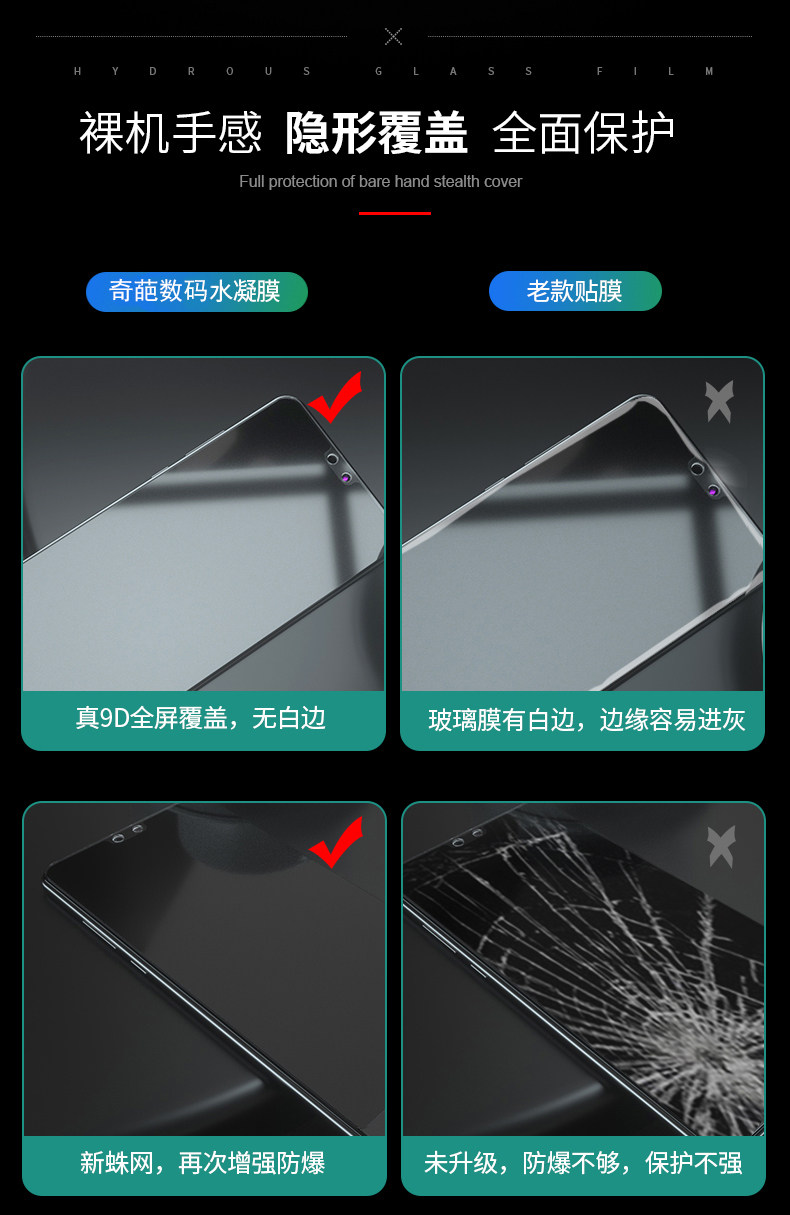 HYDROUS GLASS FILM

裸机手感 隐形覆盖 全面保护

Full protection of bare hand stealth cover

奇葩数码水凝膜

老款贴膜

真9D全屏覆盖，无白边

玻璃膜有白边，边缘容易进灰

新蛛网，再次增强防爆

未升级，防爆不够，保护不强