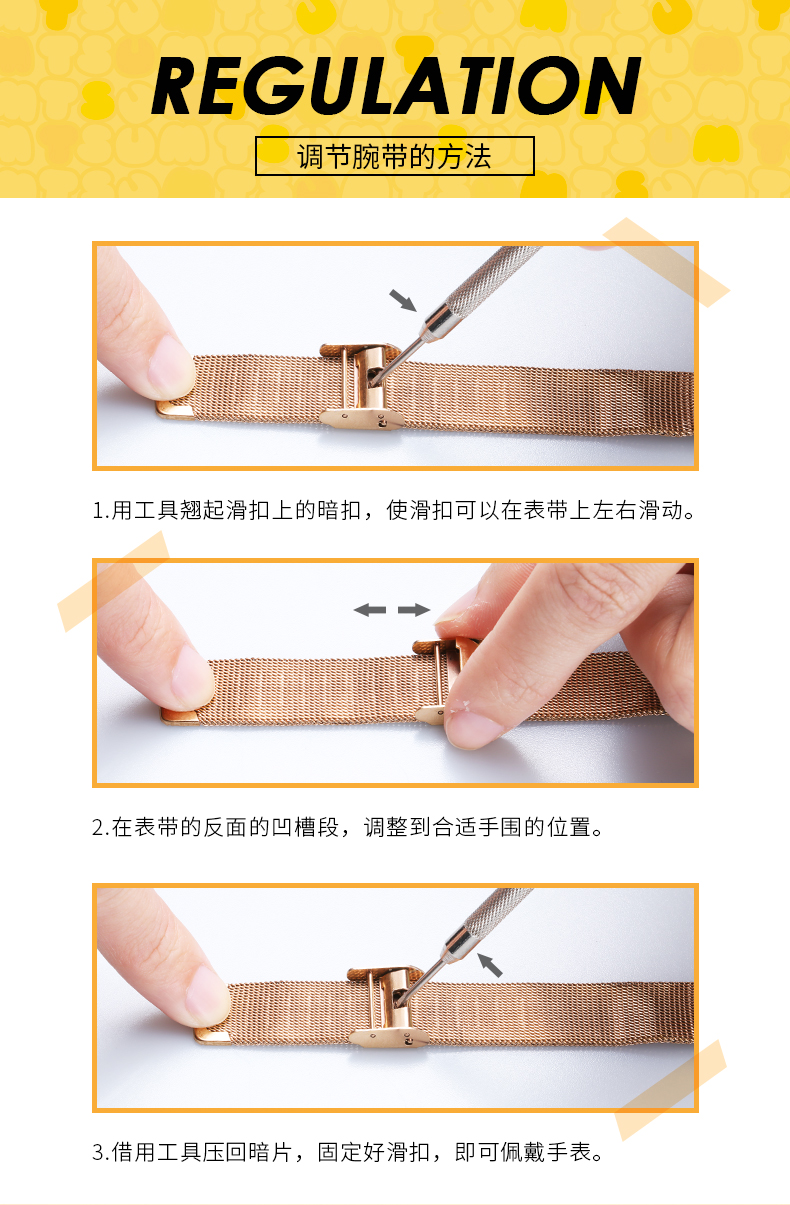 REGULATION

调节腕带的方法

1.用工具翘起滑扣上的暗扣，使滑扣可以在表带上左右滑动。

2.在表带的反面的凹槽段，调整到合适手围的位置。

3.借用工具压回暗片，固定好滑扣，即可佩戴手表。